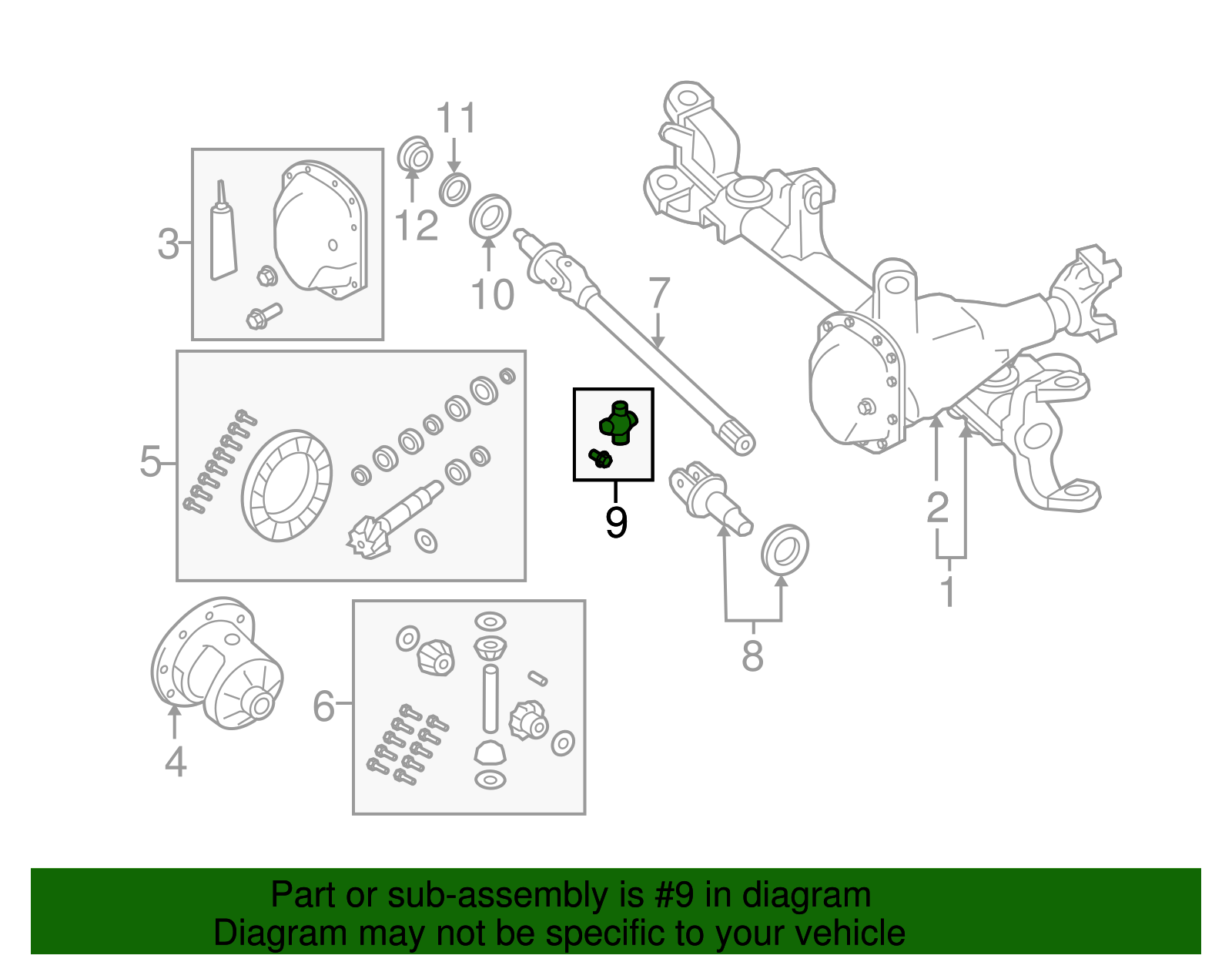 11
12
3
10
7
5
9
2
1
8
4
6

Part or sub-assembly is #9 in diagram
Diagram may not be specific to your vehicle