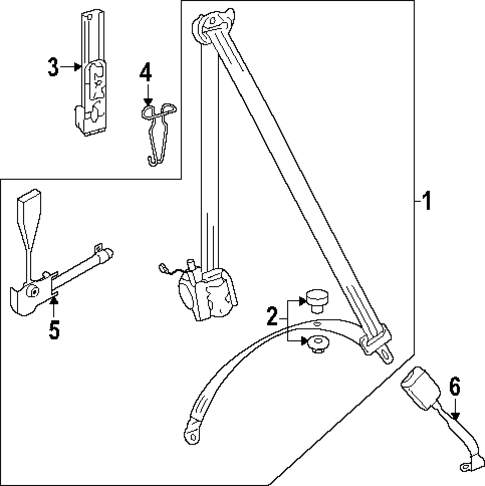 3
4
1
5
2
6