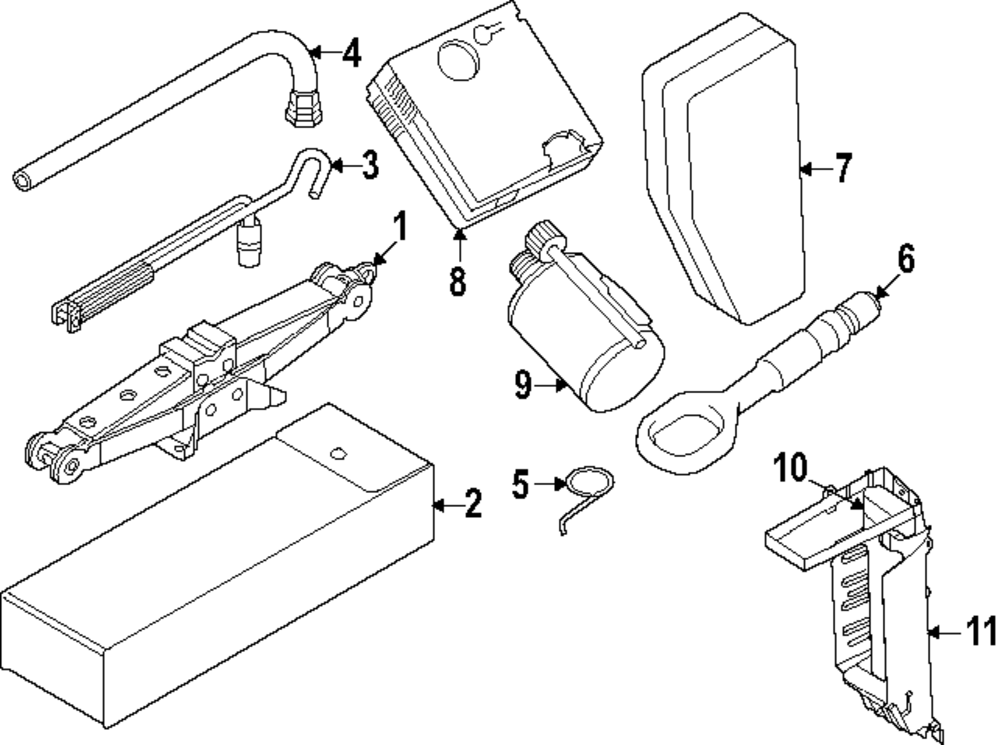 4
3
1
8
7
6
9
2
5
10
11