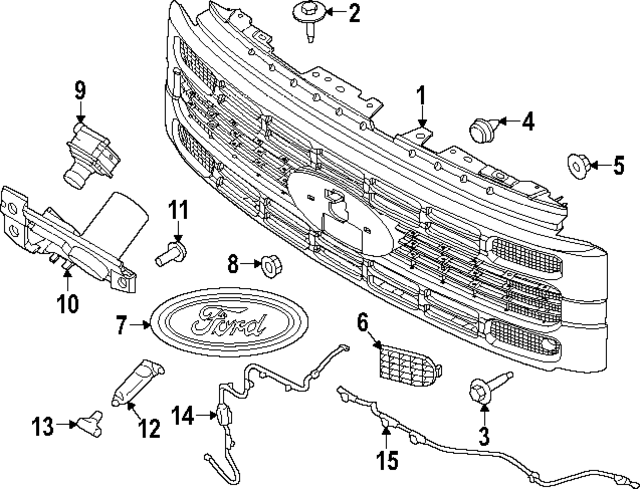 2
9
1
4
5
11
8
10
7
Ford
6
12
13
14
3
15