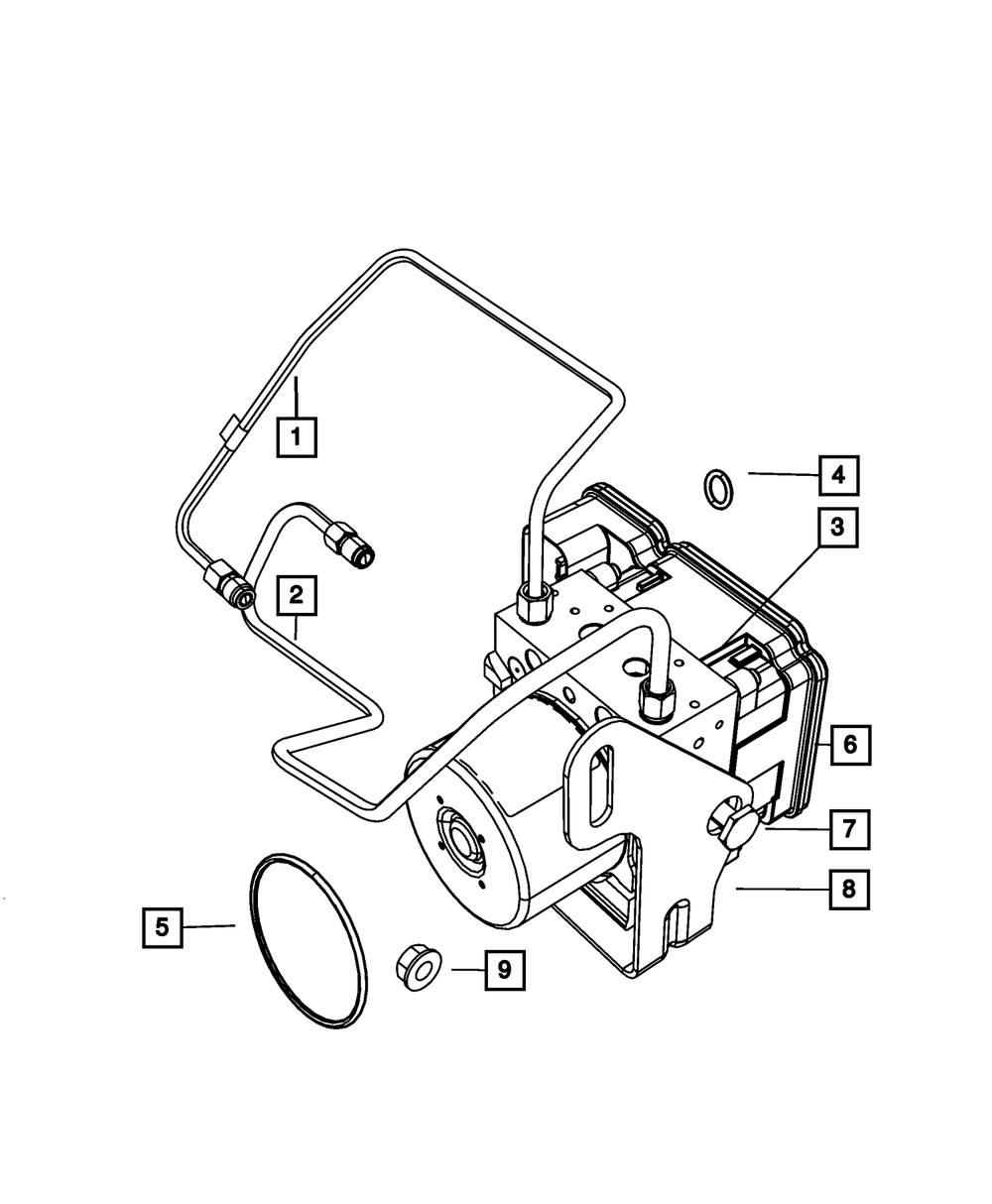 1
4
3
2
6
7
8
5
9