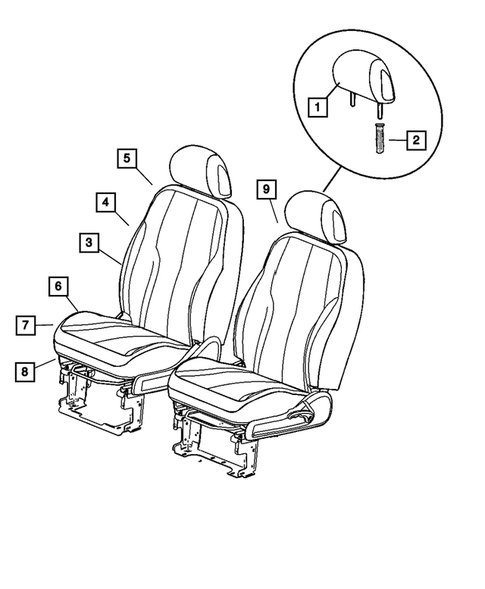 1
2
5
9
4
3
6
7
8