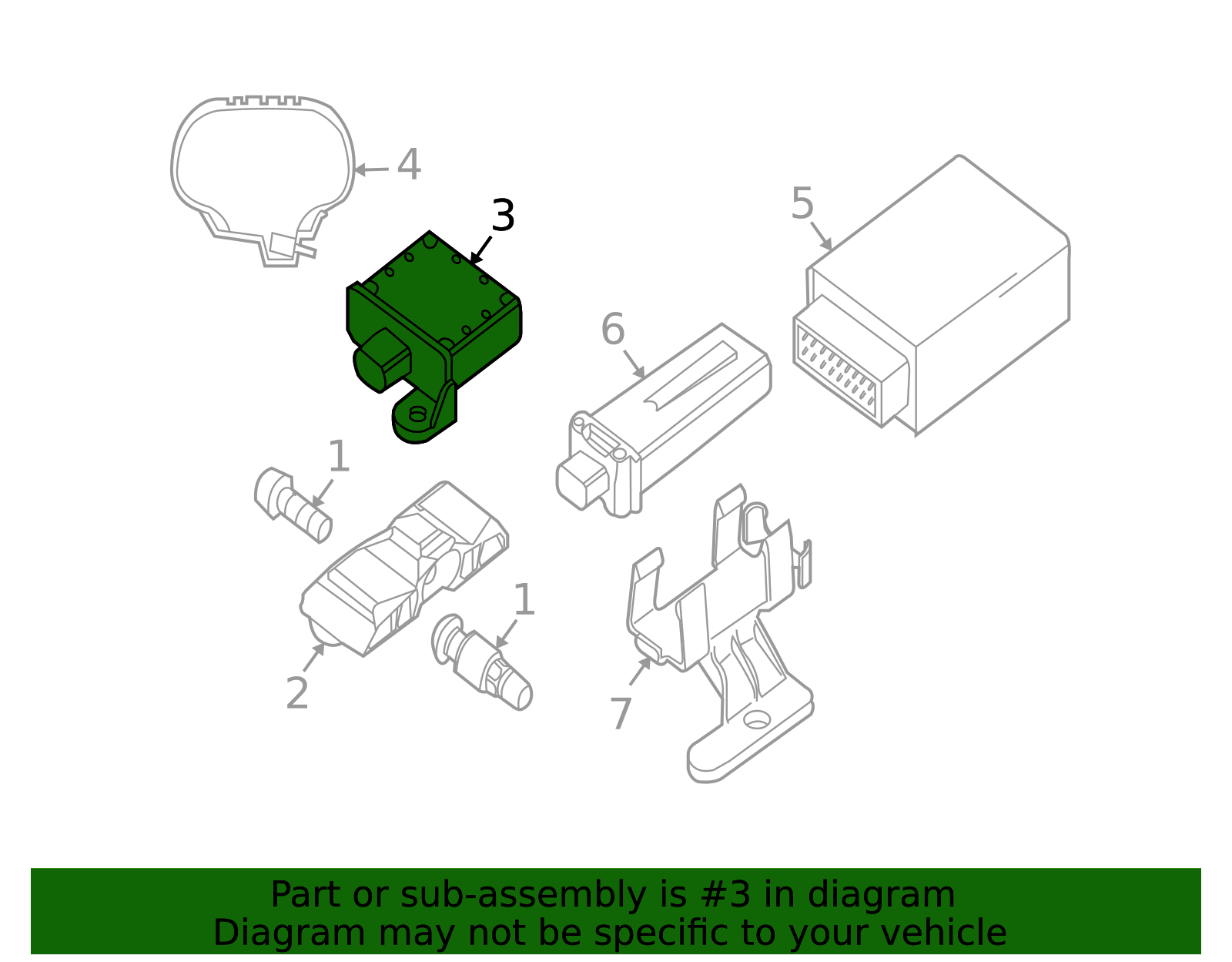 4
3
5
6
1
1
2
7

Part or sub-assembly is #3 in diagram
Diagram may not be specific to your vehicle