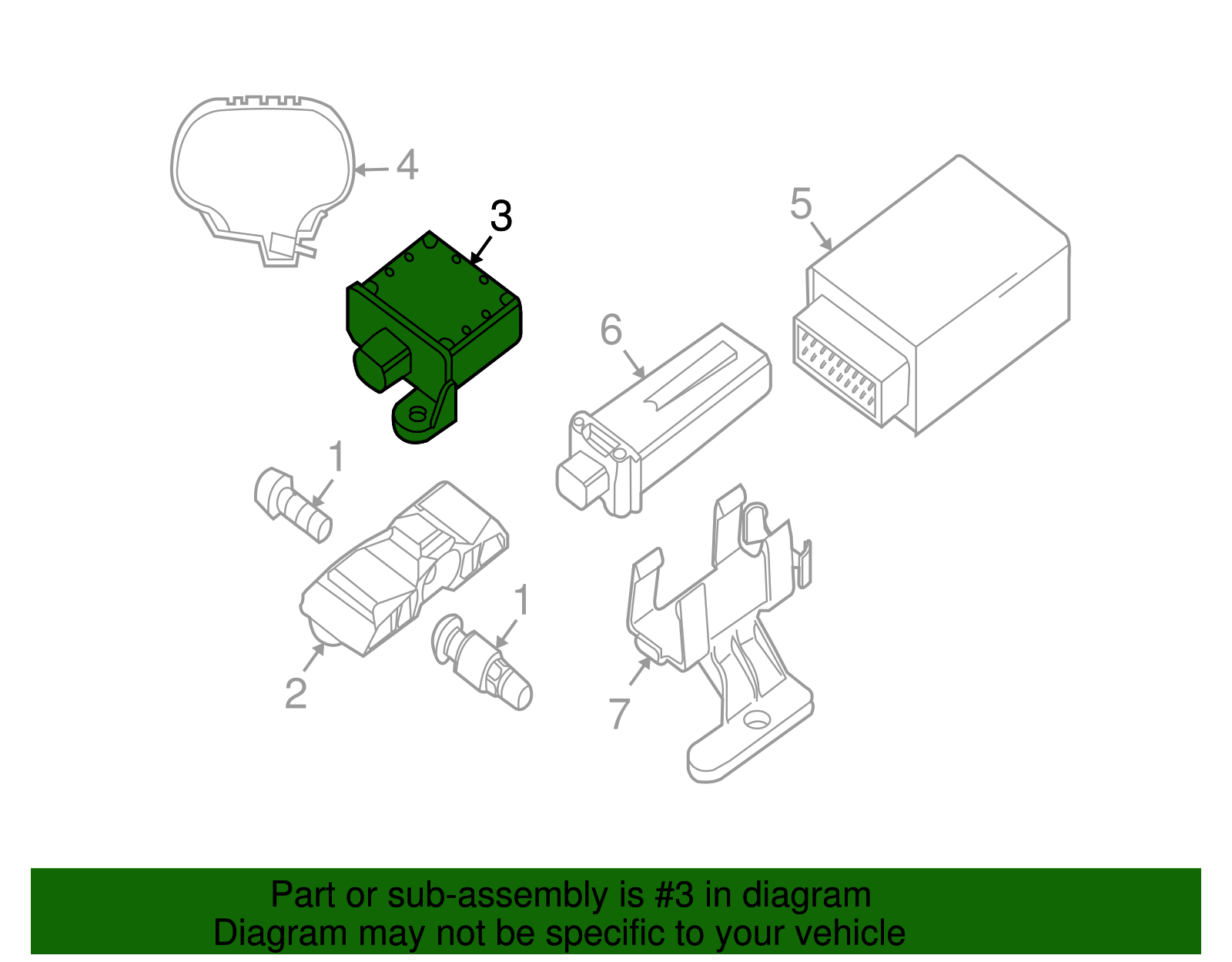 4
3
5
6
1
1
2
7

Part or sub-assembly is #3 in diagram
Diagram may not be specific to your vehicle