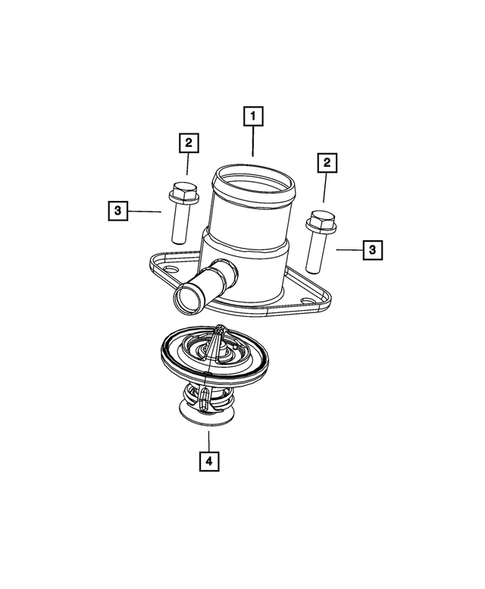 1
2
2
3
3
4