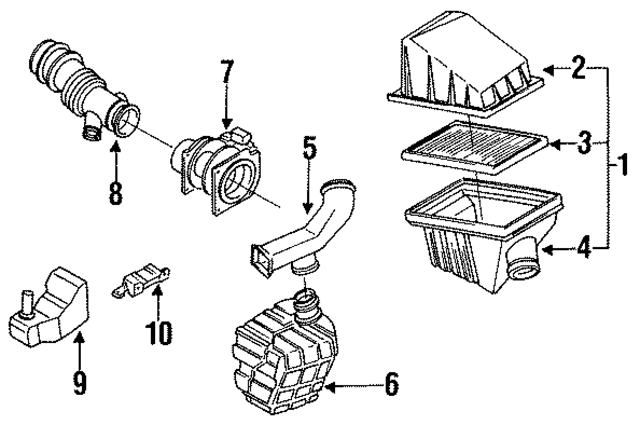 7
2
3
1
5
8
4
10
9
6