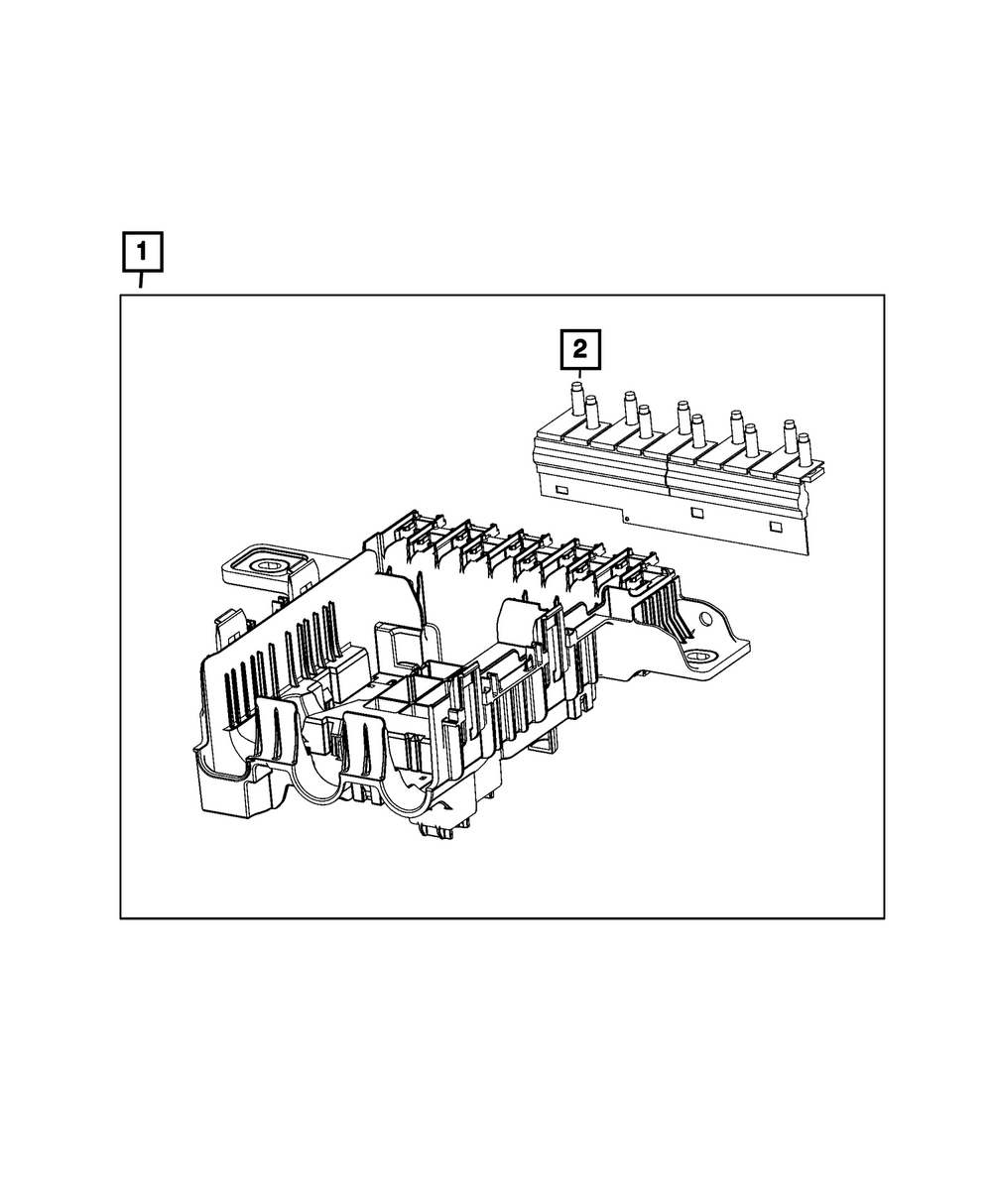 1

2