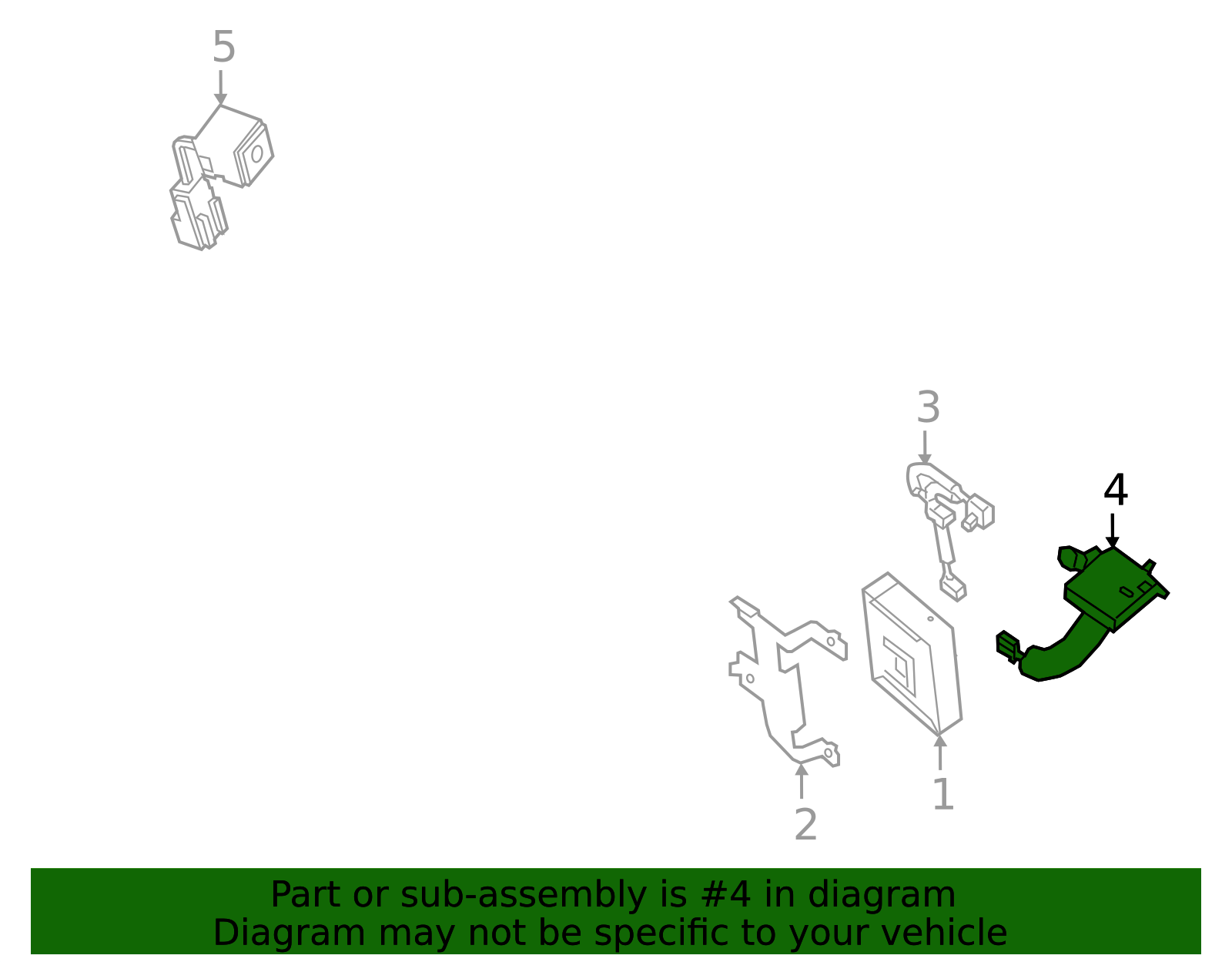 5

3

4

2

1

Part or sub-assembly is #4 in diagram
Diagram may not be specific to your vehicle