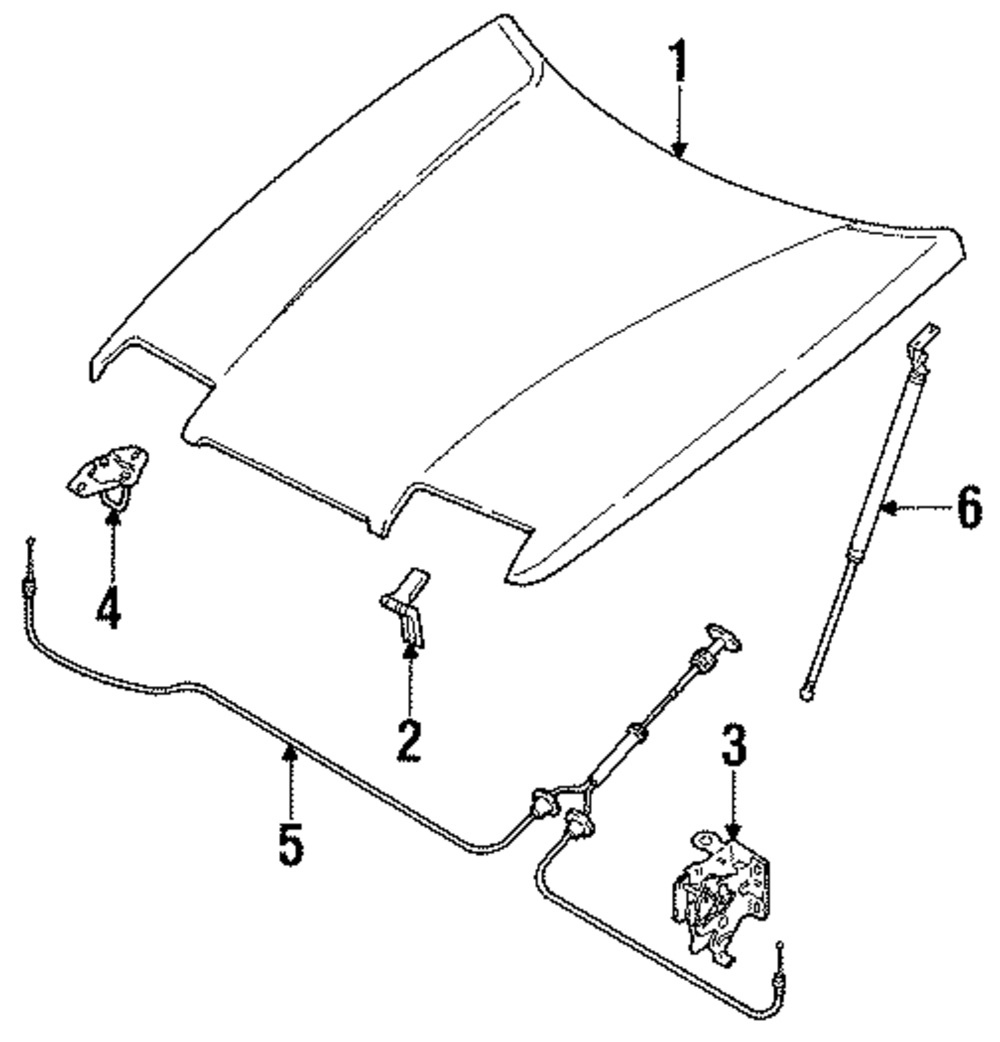 1
6
4
2
3
5