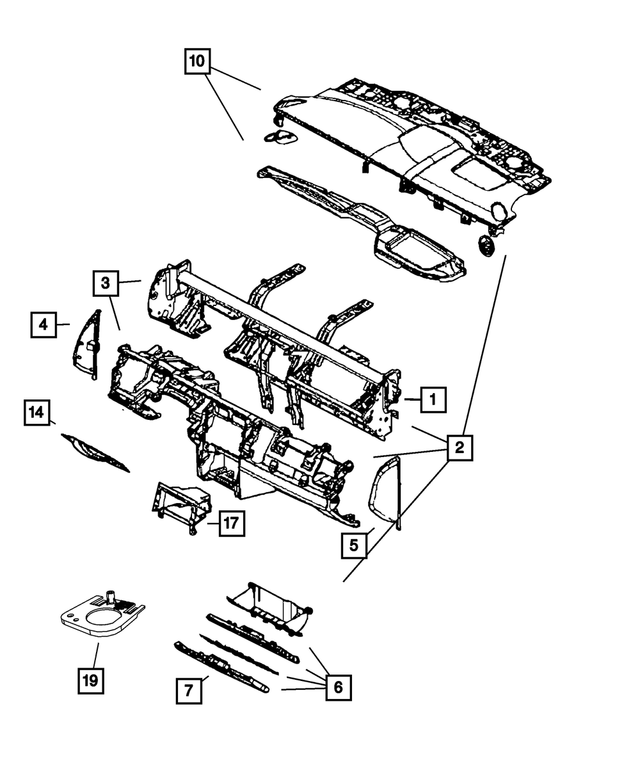 10
3
4
1
14
2
17
5
19
7
6