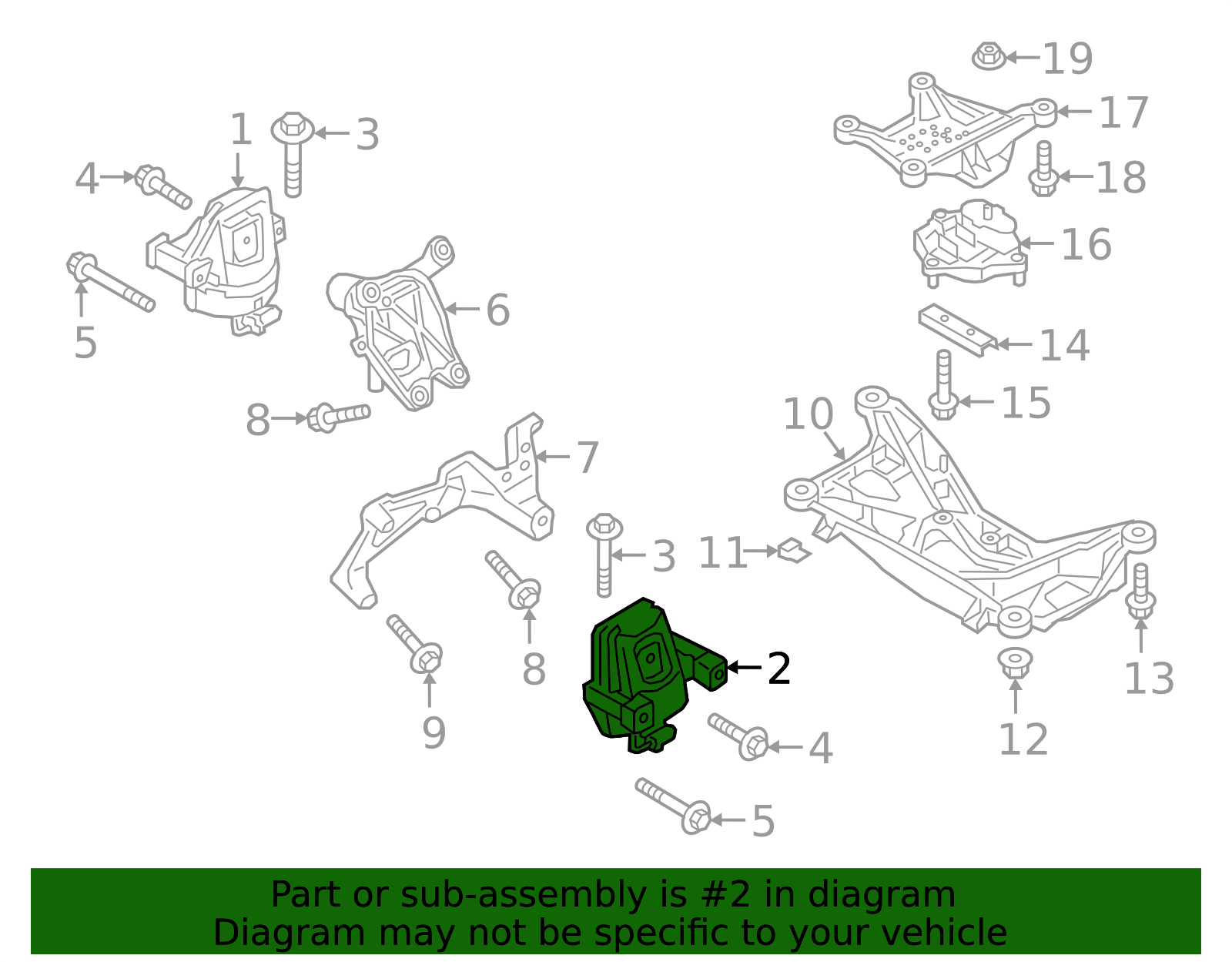 19
17
1
3
4
18
16
5
6
14
8
15
10
7
3
11
8
2
13
9
4
12
5

Part or sub-assembly is #2 in diagram
Diagram may not be specific to your vehicle