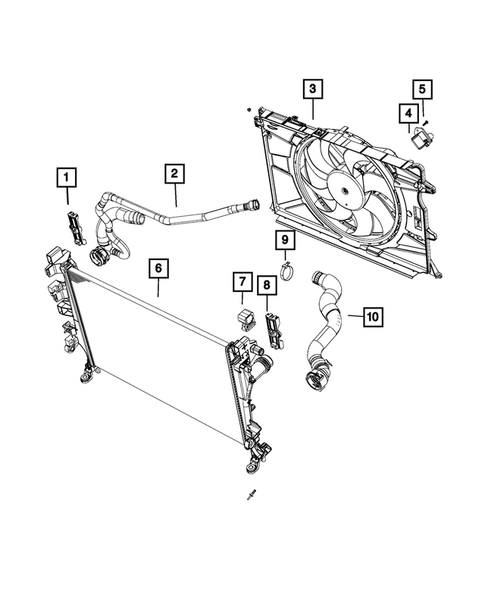 3
5
4
1
2
9
6
7
8
10