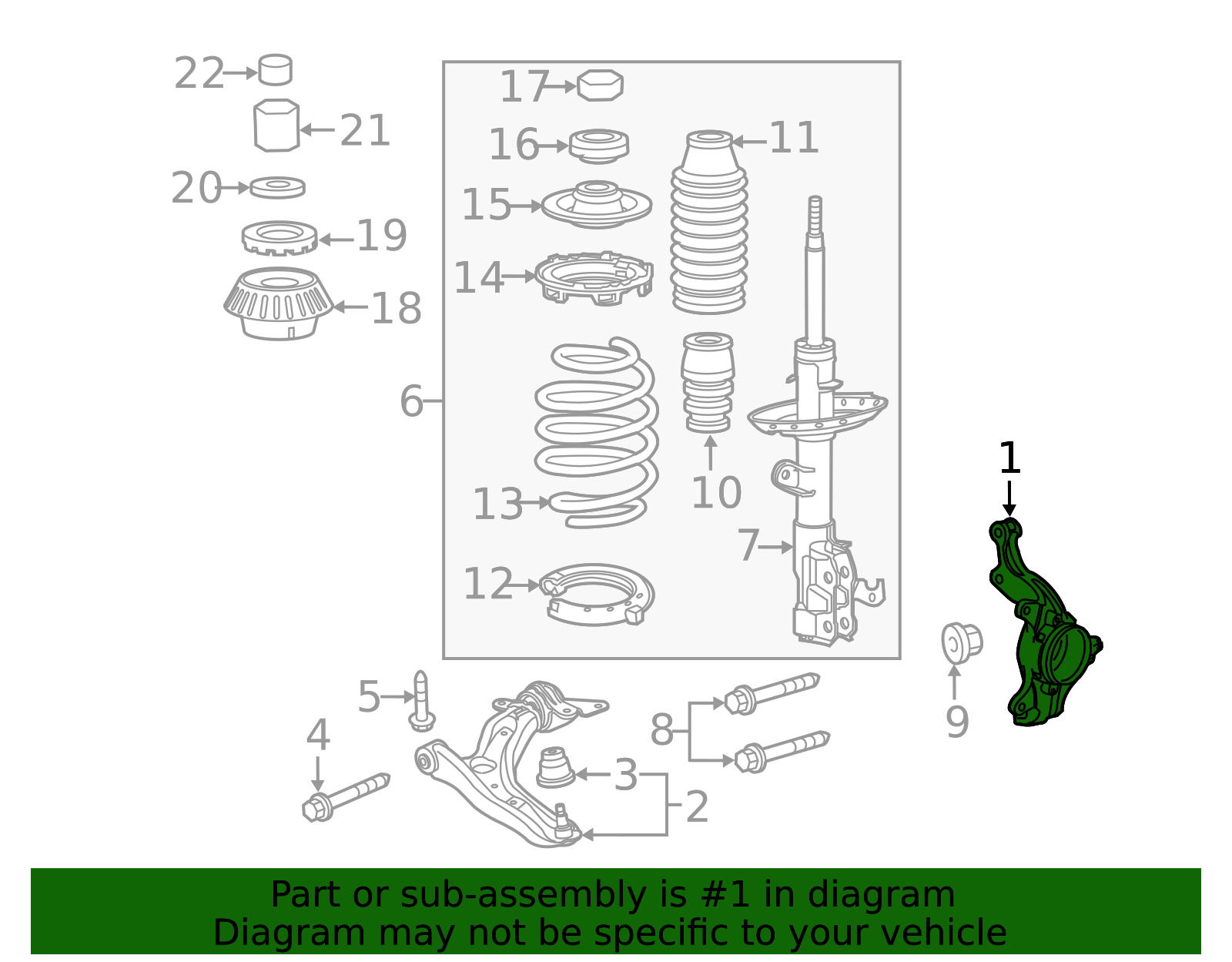 22
21
20
19
18
17
16
15
14
11
6
13
10
7
12
1
9
5
4
8
3
2

Part or sub-assembly is #1 in diagram
Diagram may not be specific to your vehicle