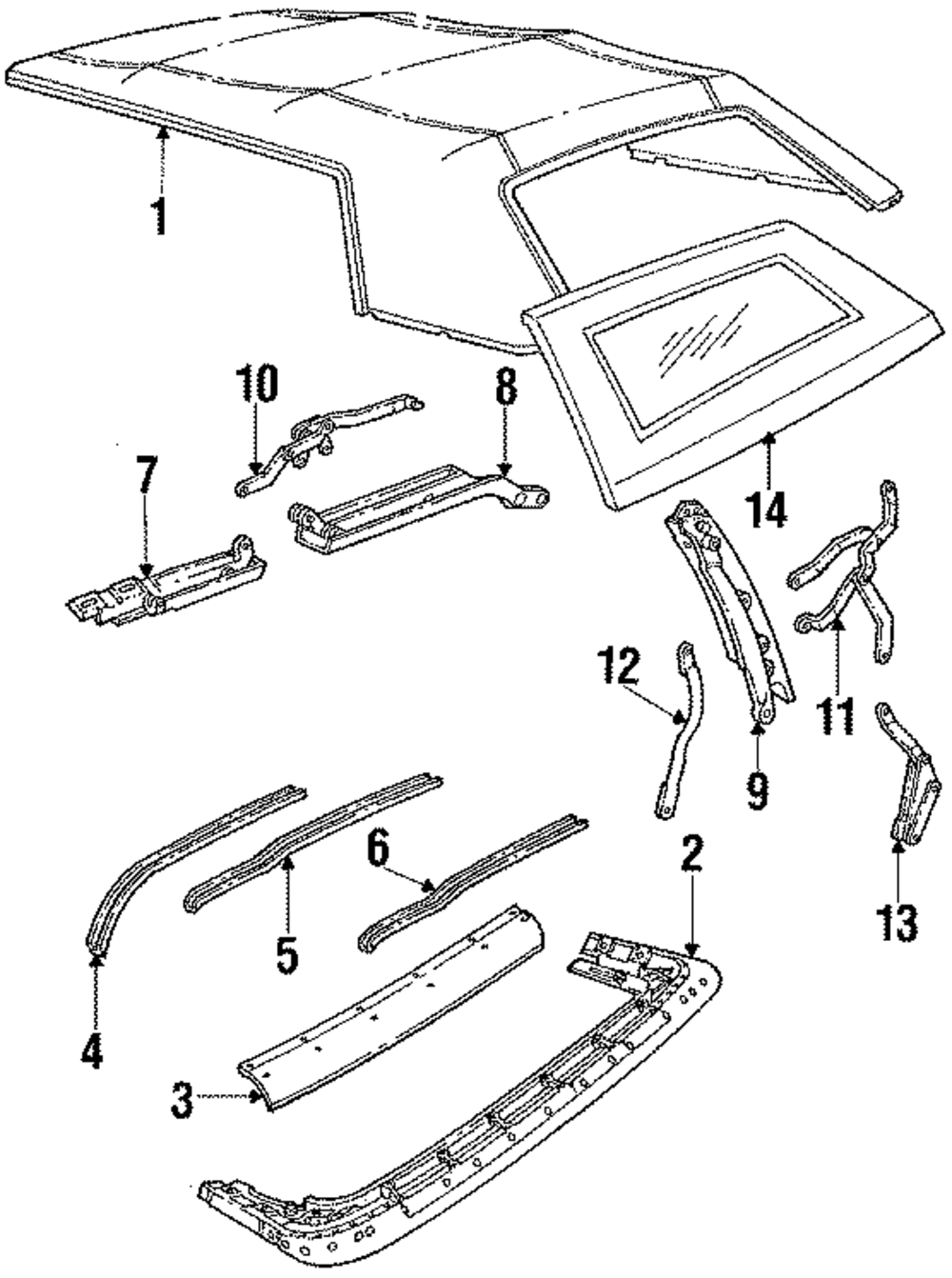 1
10
8
7
14
12
11
9
13
6
2
5
4
3