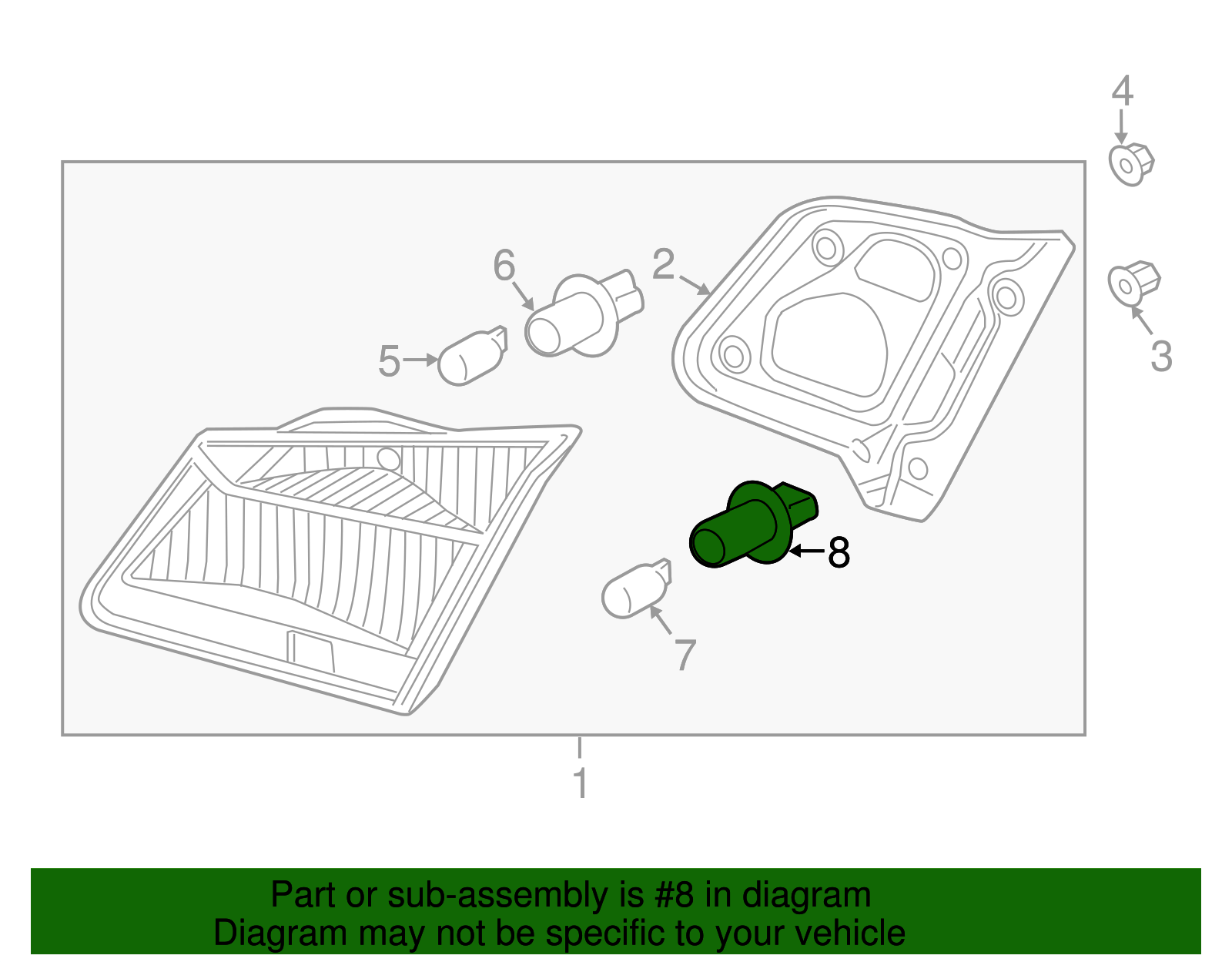 4
6
2
5
3
8
7
1

Part or sub-assembly is #8 in diagram
Diagram may not be specific to your vehicle