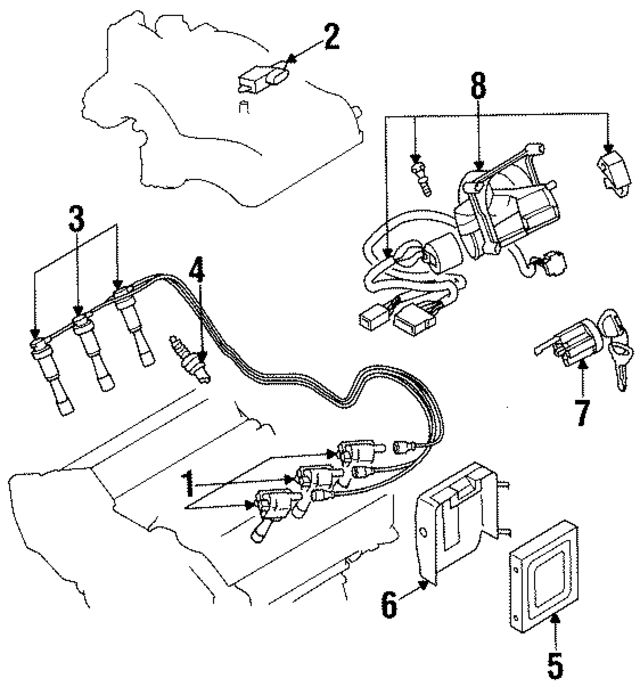 2
8
3
4
7
1
6
5