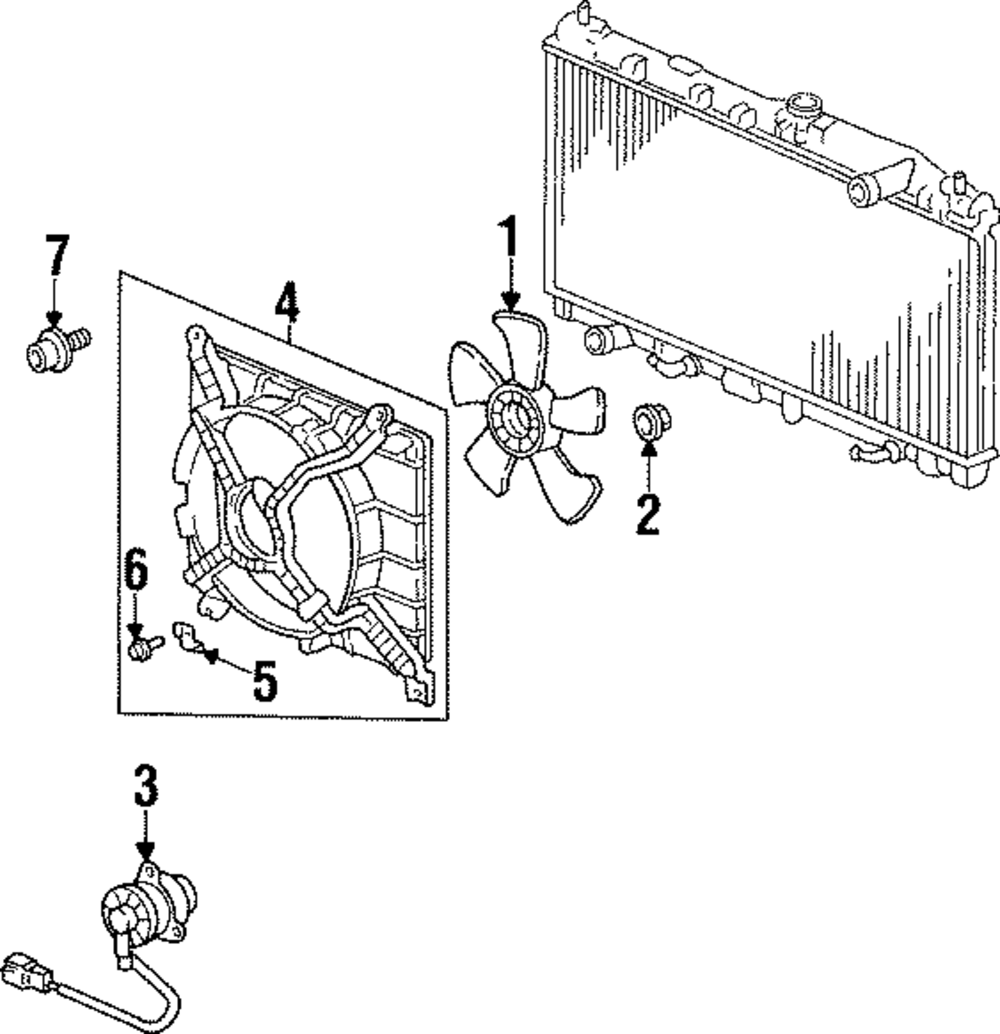 7
4
1
2
6
5
3