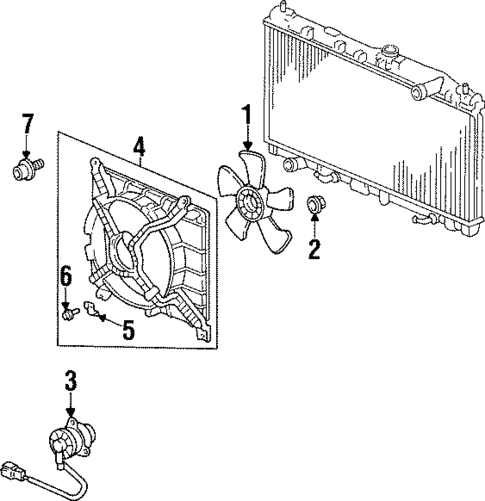 7
4
1
2
6
5
3