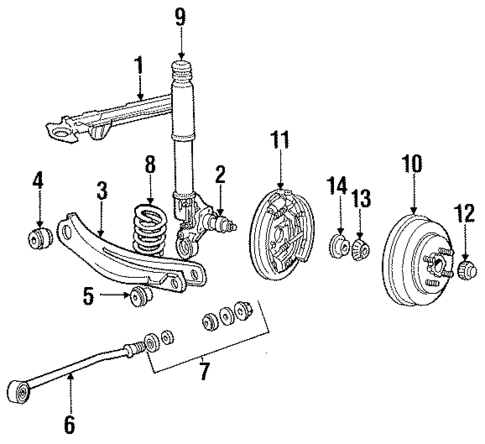 9
1
11
10
8
2
4
3
14
13
12
5
7
6