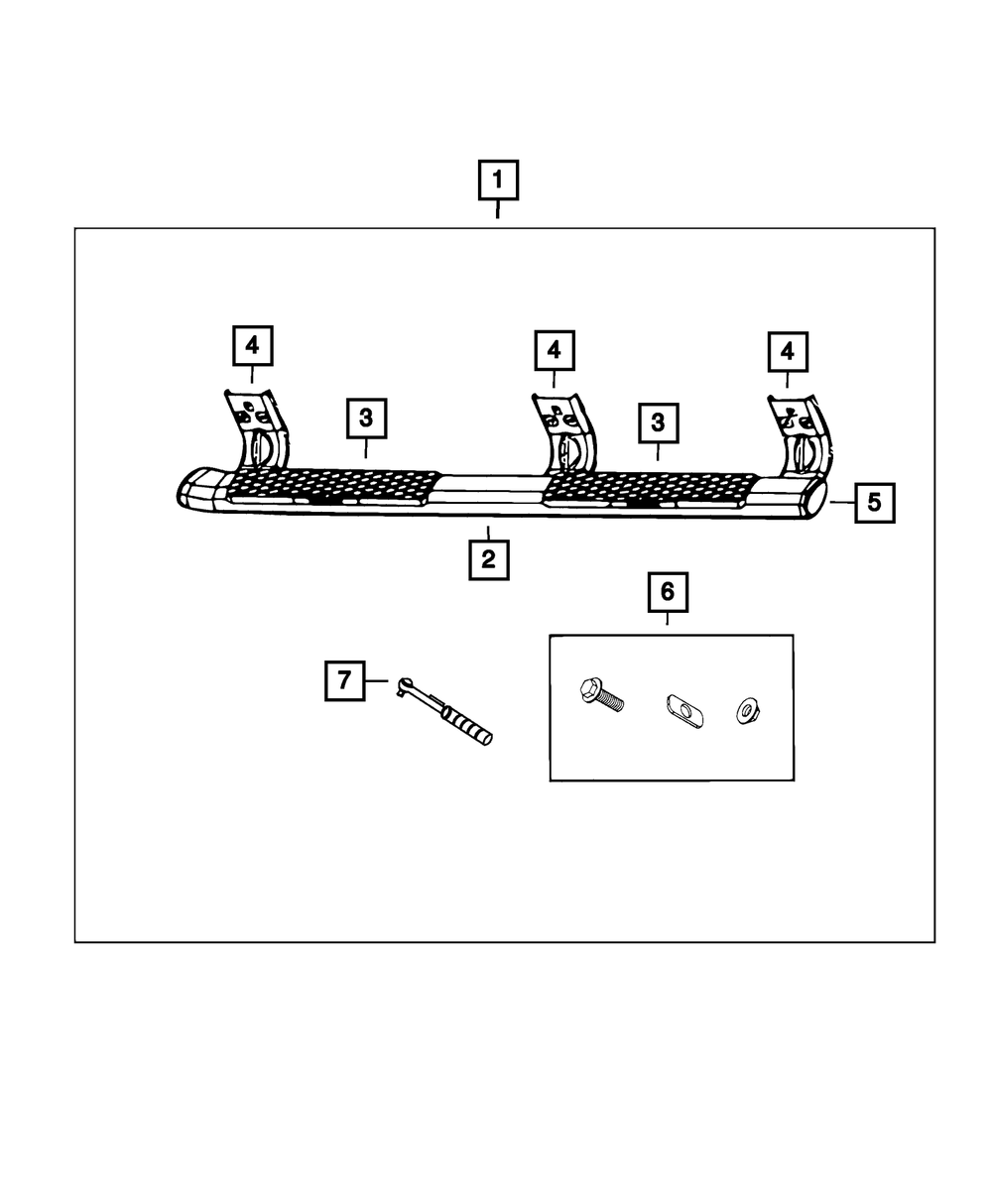 1
4
4
4
3
3
5
2
6
7