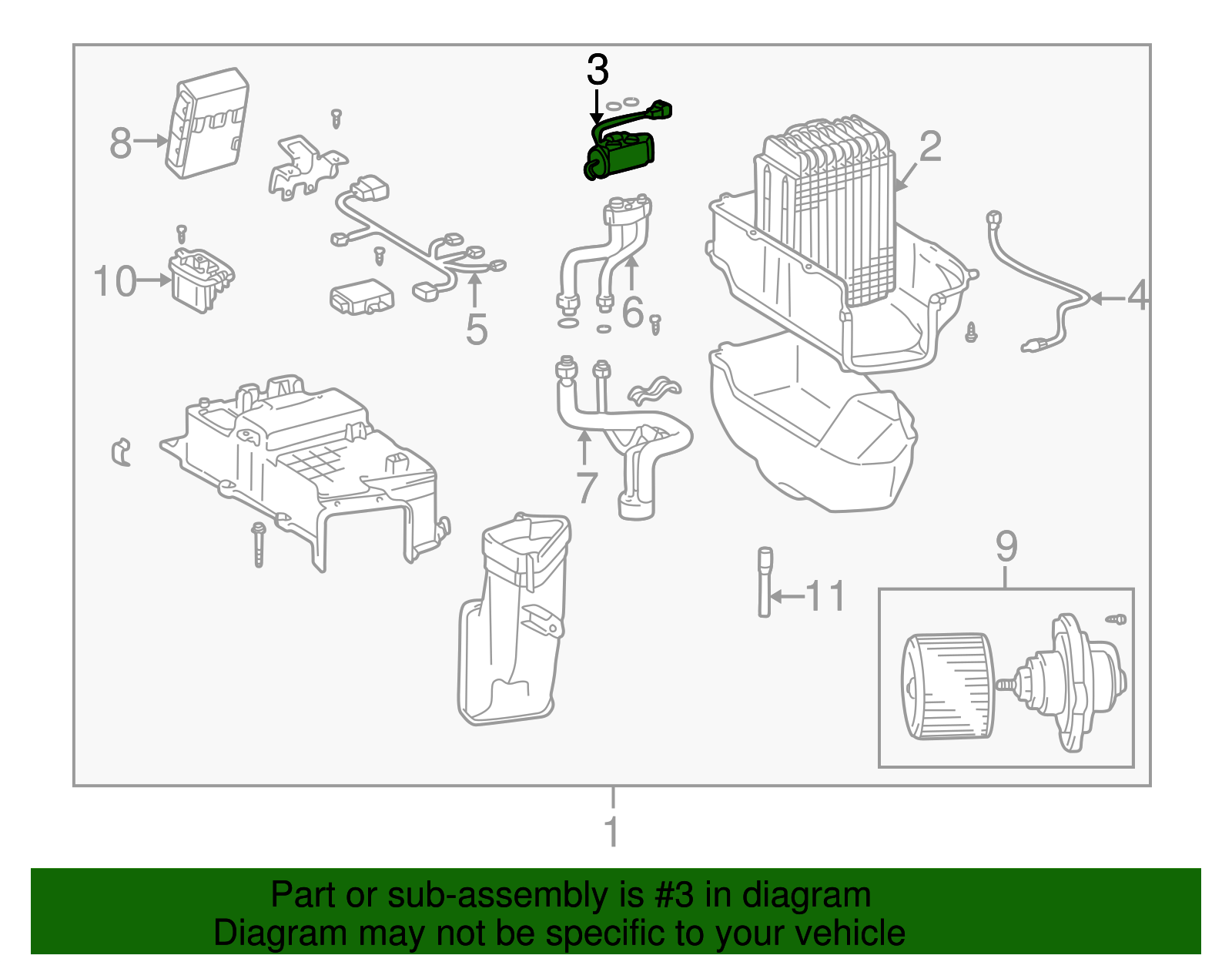 3
8
2
10
5
6
4
7
9
11
1

Part or sub-assembly is #3 in diagram
Diagram may not be specific to your vehicle