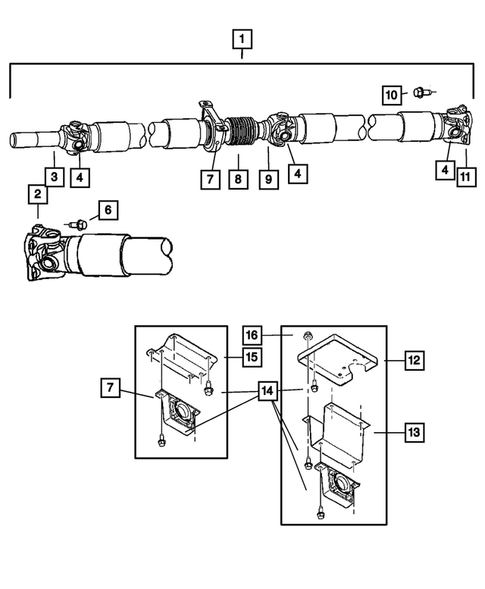 1
10
3
4
7
8
9
4
4
11
2
6
16
15
12
7
14
13