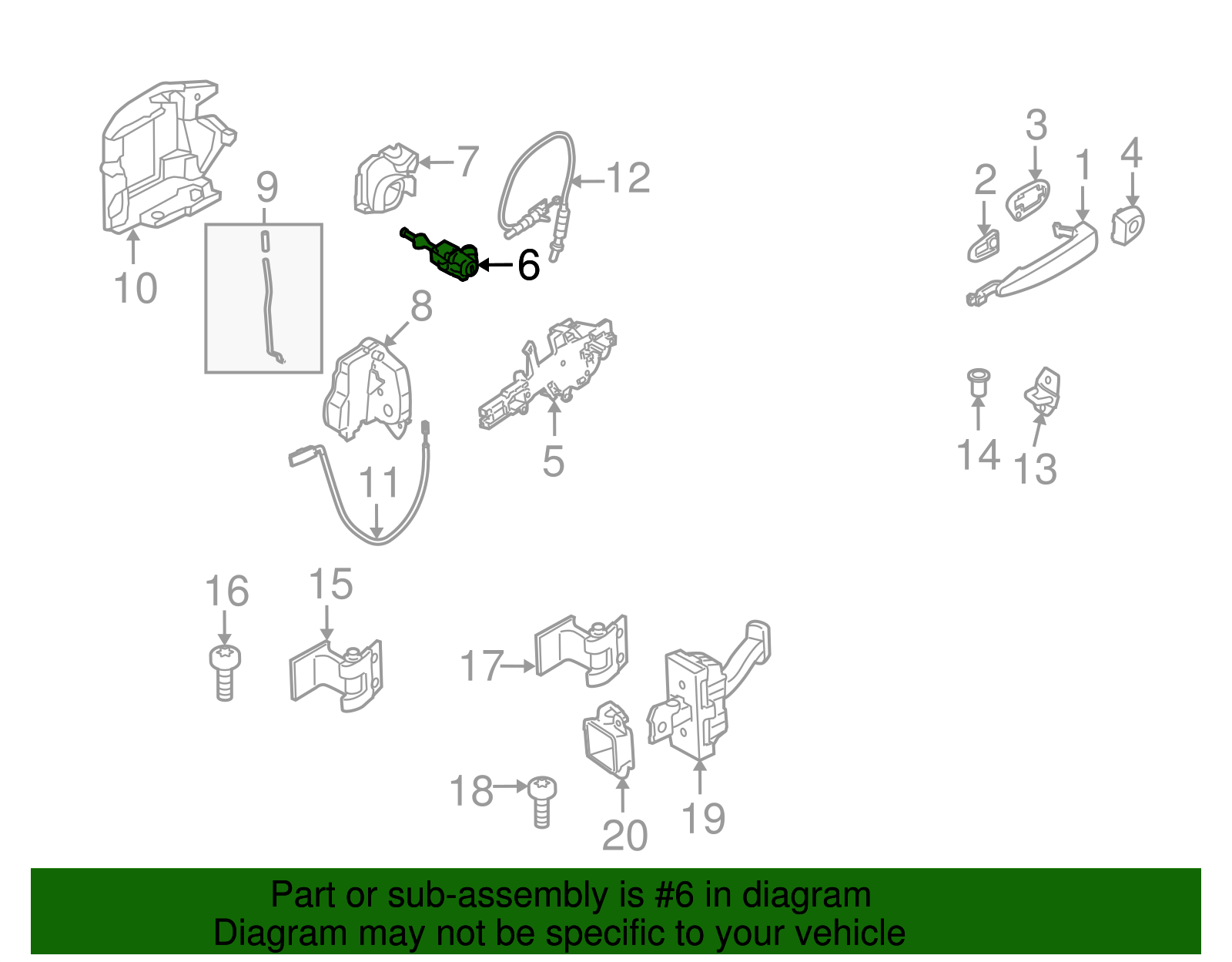 10
9
7
12
6
8
5
11
3
2
1
4
14
13
16
15
17
18
20
19

Part or sub-assembly is #6 in diagram
Diagram may not be specific to your vehicle