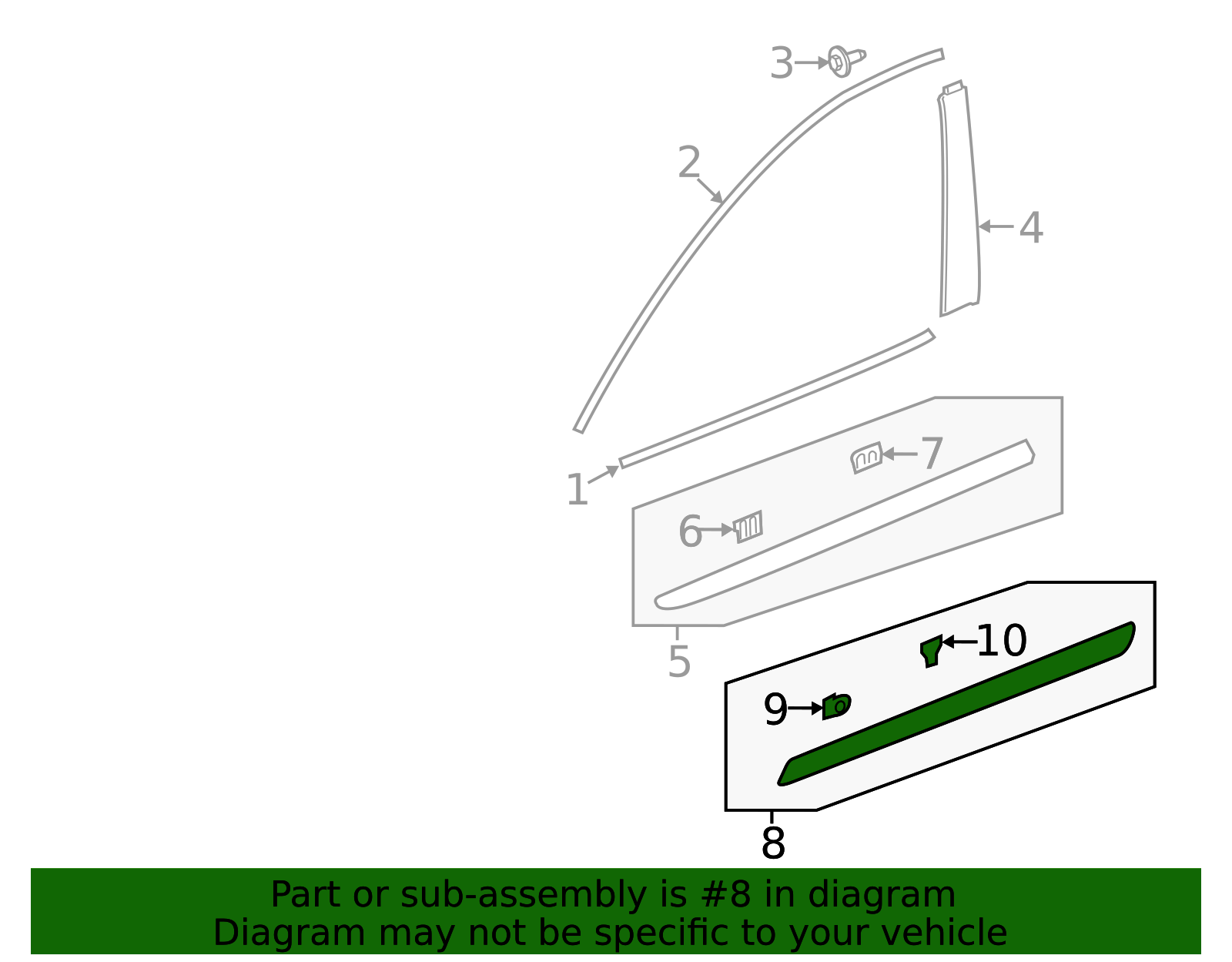 3
2
4
1
7
6
5
10
9
8

Part or sub-assembly is #8 in diagram
Diagram may not be specific to your vehicle