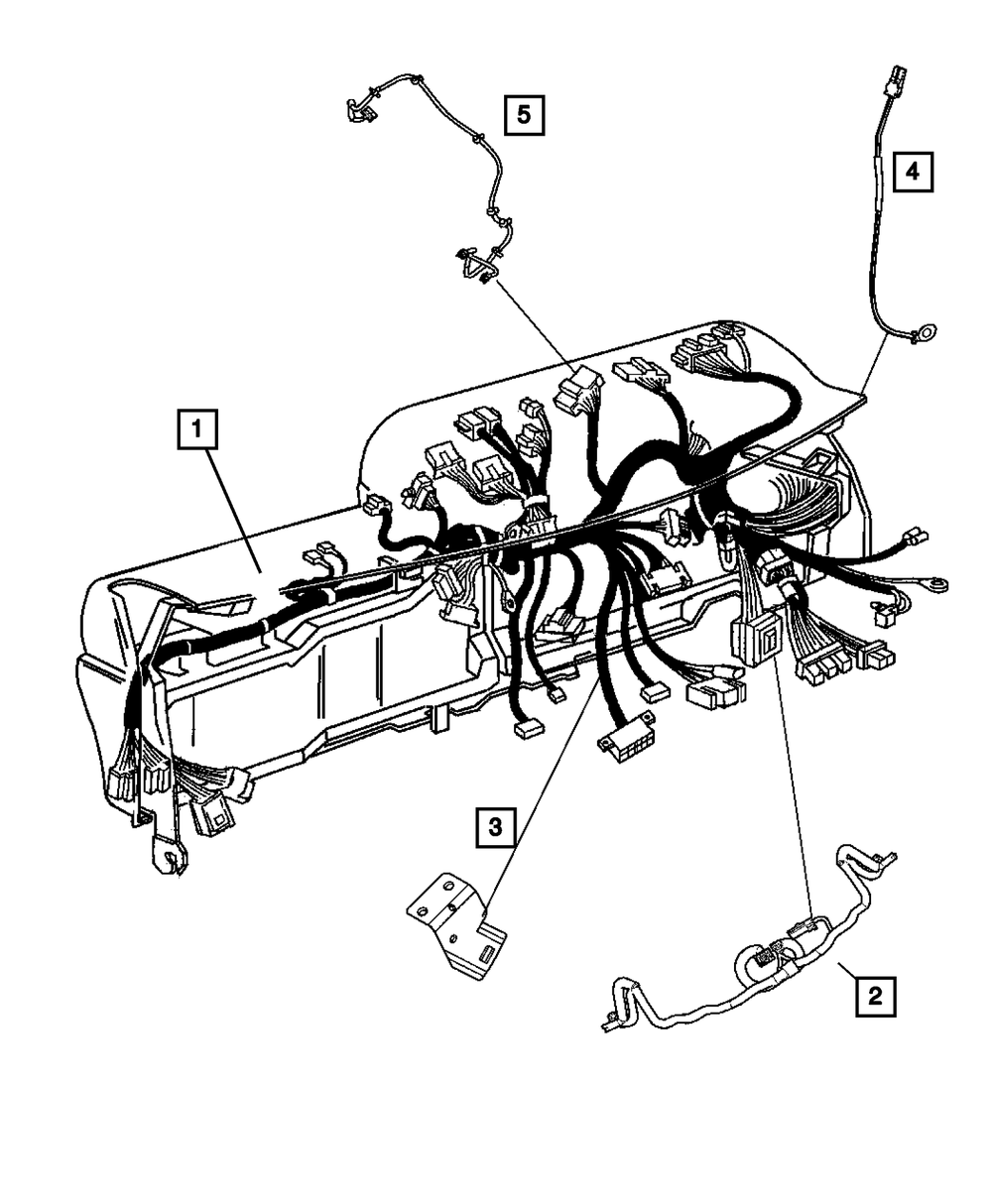 5
4
1
3
2