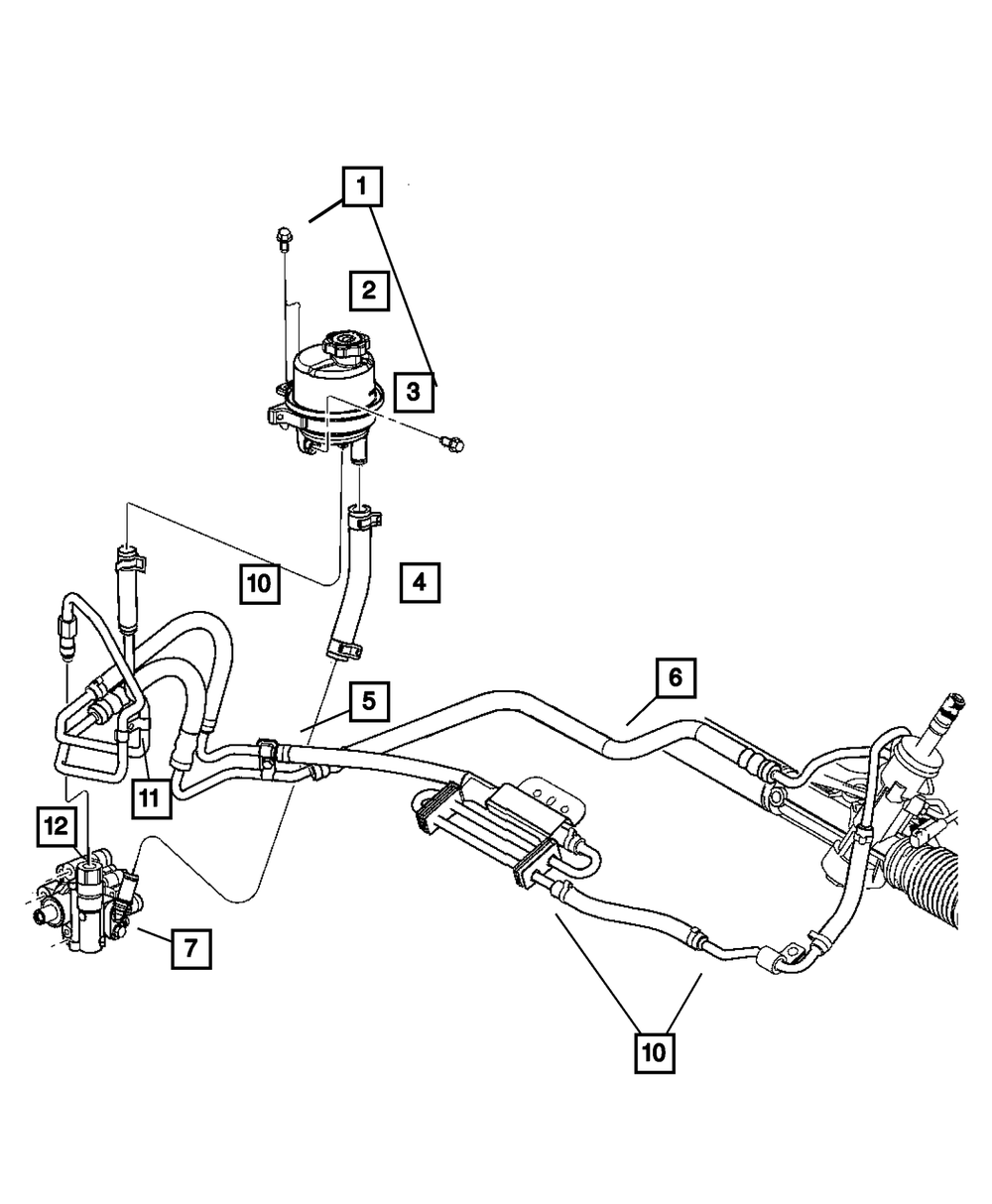 1
2
3
10
4
5
6
11
12
7
10