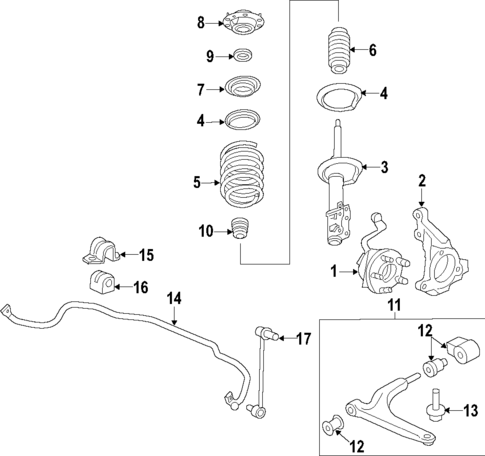 8
9
7
4
5
10
6
4
3
2
1
15
16
14
17
11
12
13
12