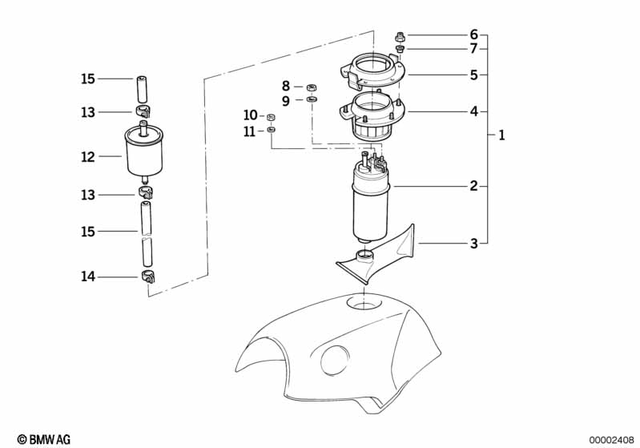 15
13
12
13
15
14
8
9
10
11
6
7
5
4
1
2
3
© BMW AG
00002408