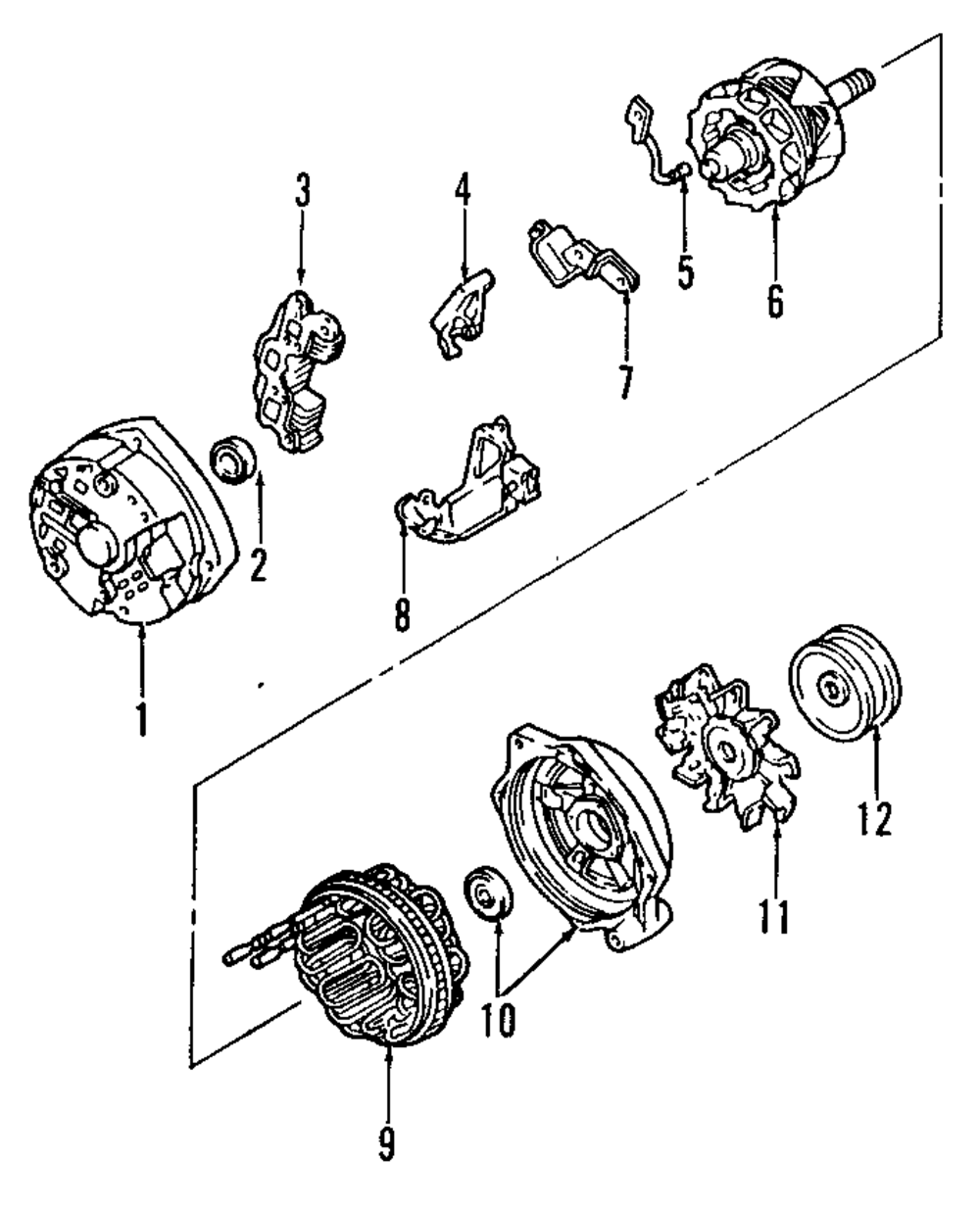 3
4
5
6
7
2
8
1
12
11
10
9