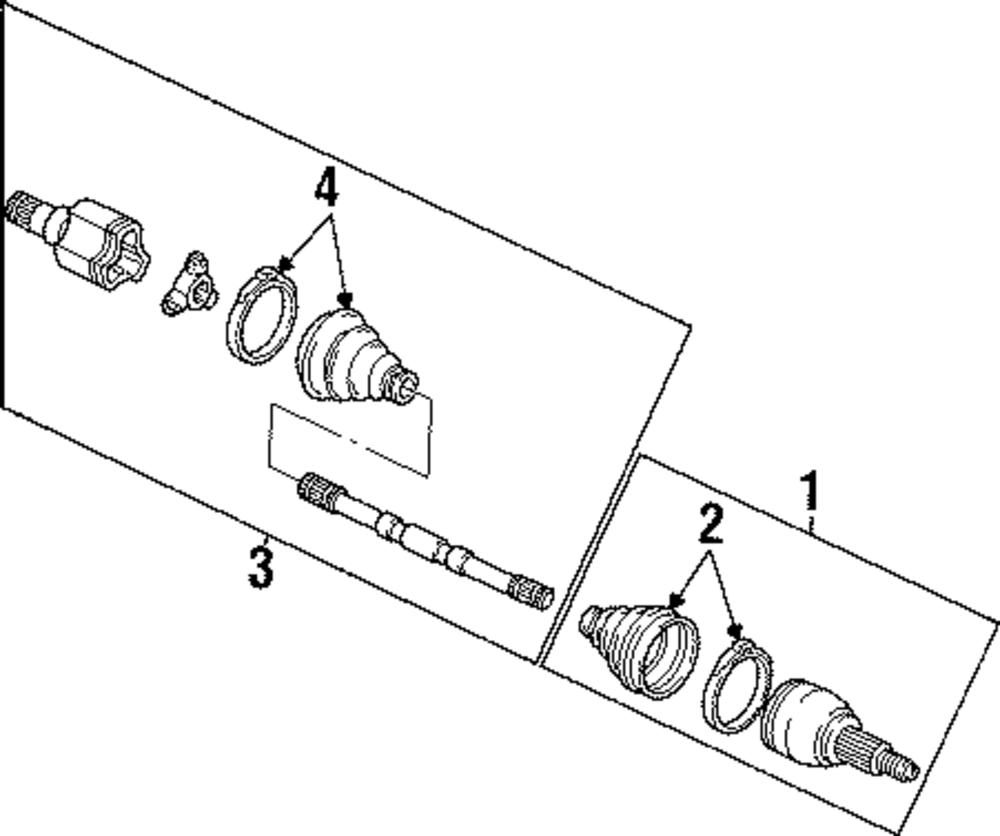 4
3
1
2