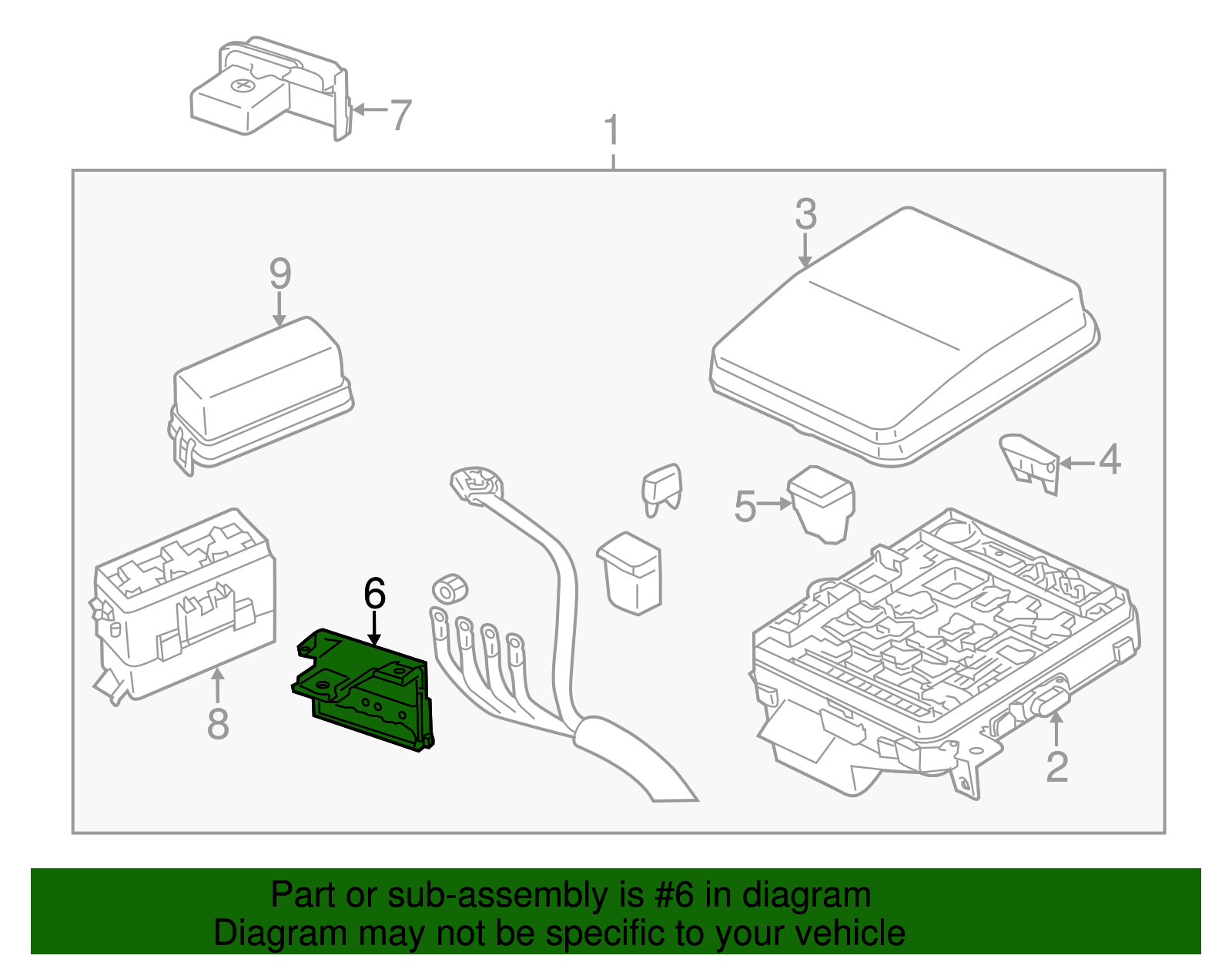 7
1
3
9
4
5
6
8
2

Part or sub-assembly is #6 in diagram
Diagram may not be specific to your vehicle