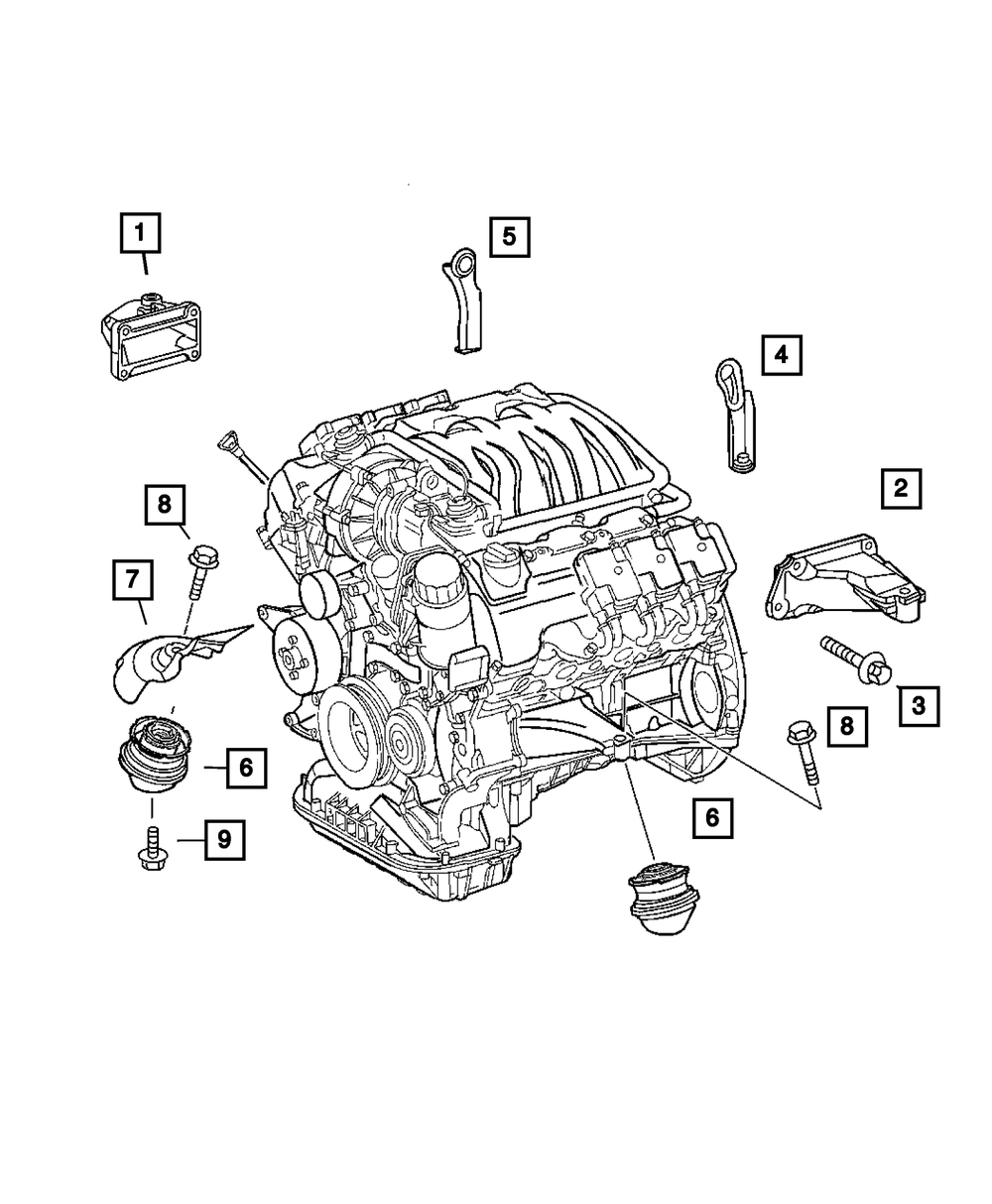 1
5
4
2
8
7
3
8
6
6
9