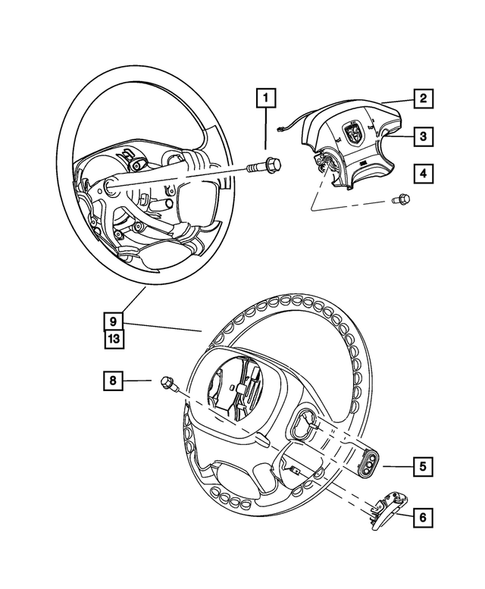 1
2
3
4
9
13
8
5
6