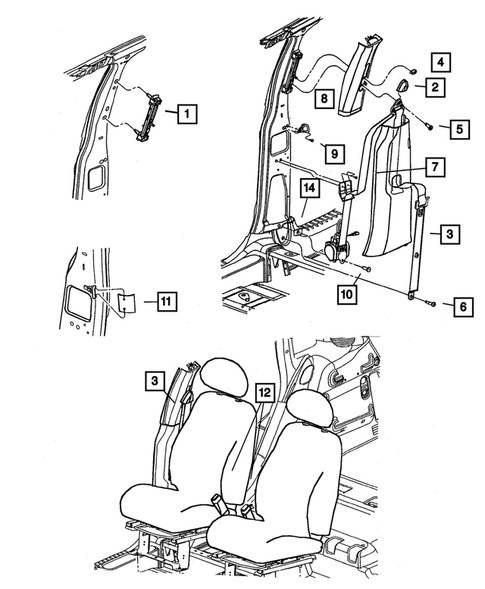 1

4

2

8

5

9

7

14

3

10

6

11

3

12