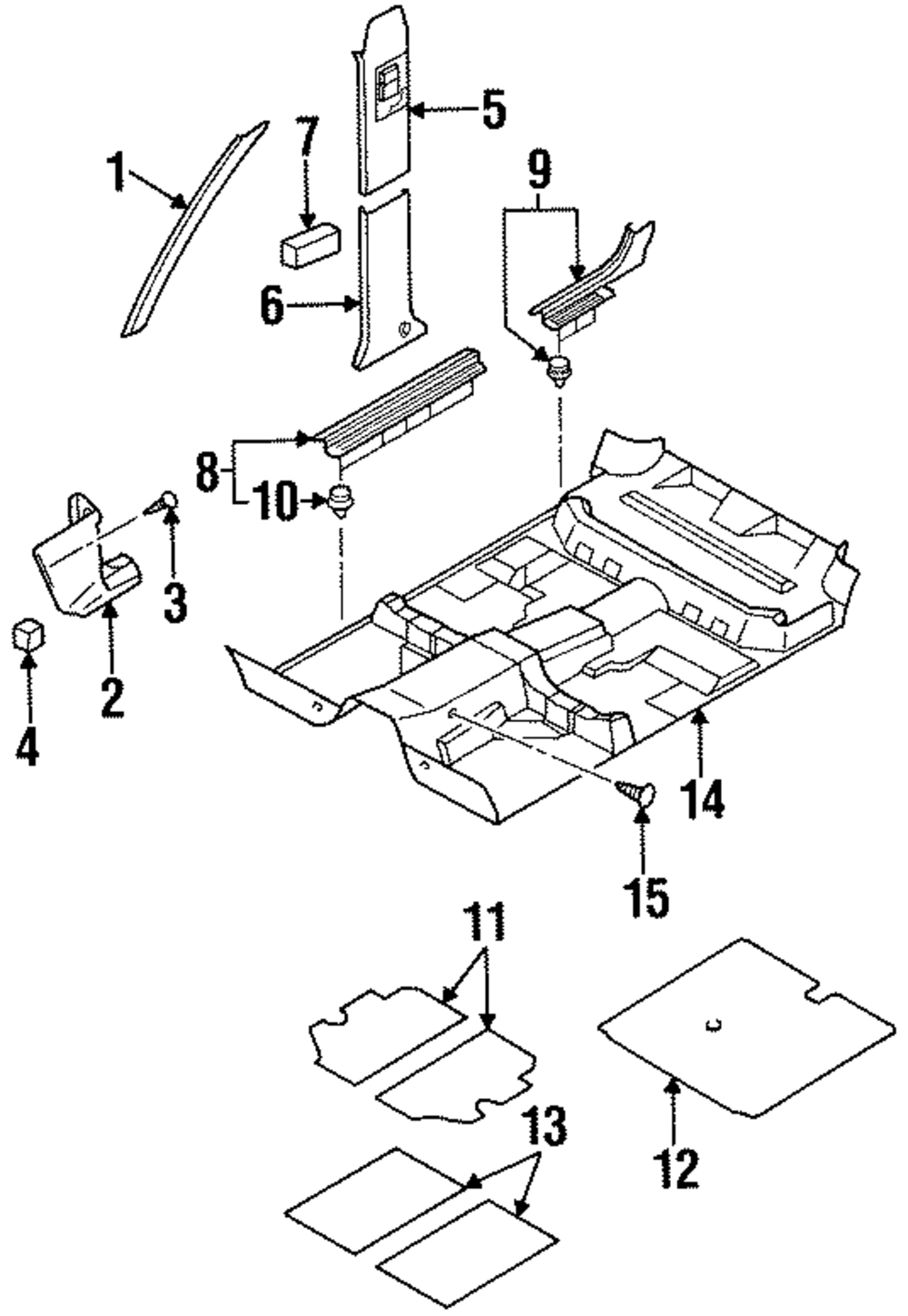 1
7
5
9
6
8
10
3
2
4
14
15
11
12
13