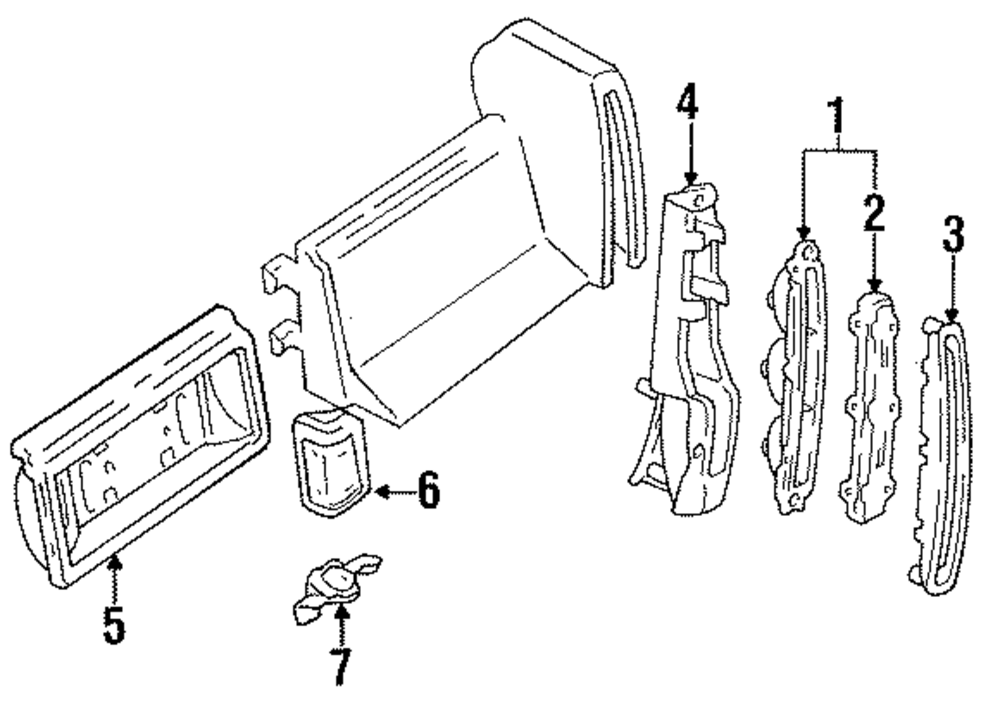 4
1
2
3
6
5
7