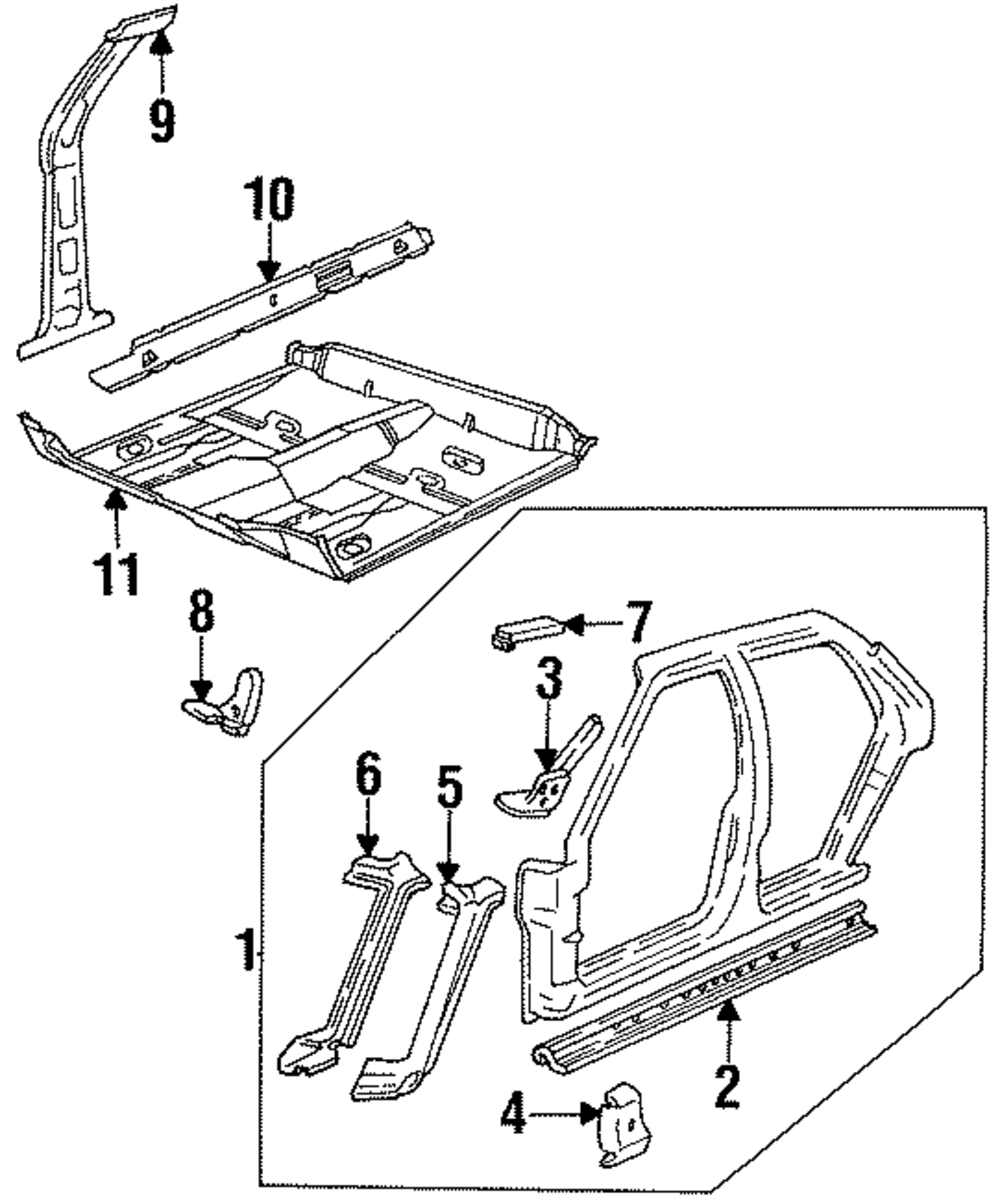 9
10
11
8
7
3
6
5
1
2
4