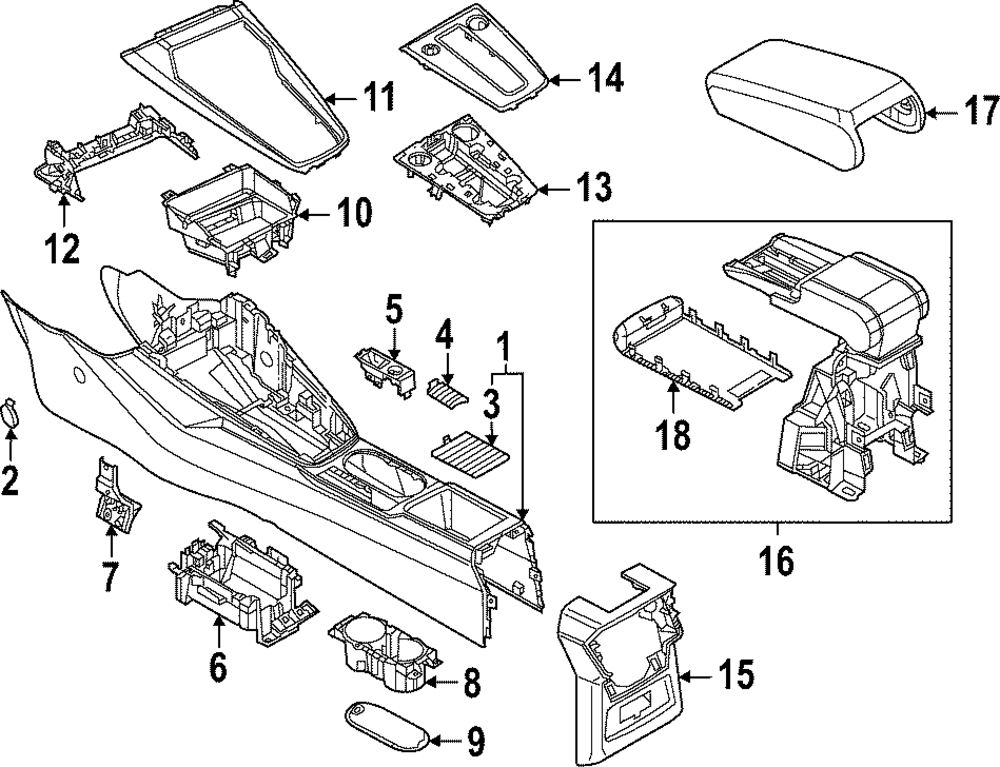 11
14
17
12
10
13
5
4
1
3
18
2
7
16
6
8
15
9