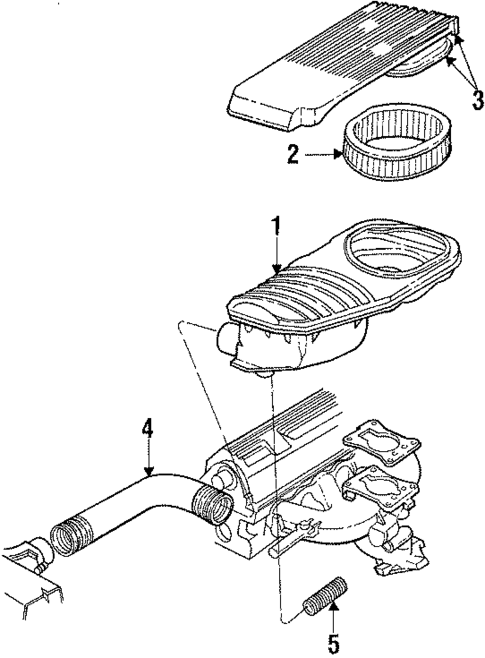 3
2
1
4
5