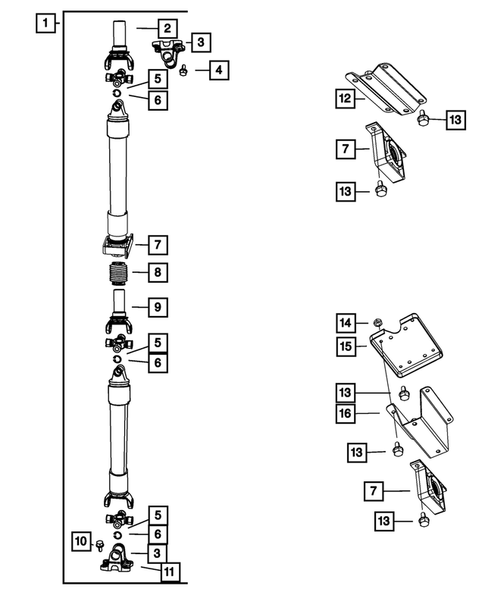 1
2
3
4
5
6
7
8
9
5
6
5
6
10
3
11
12
13
7
13
14
15
13
16
13
7
13