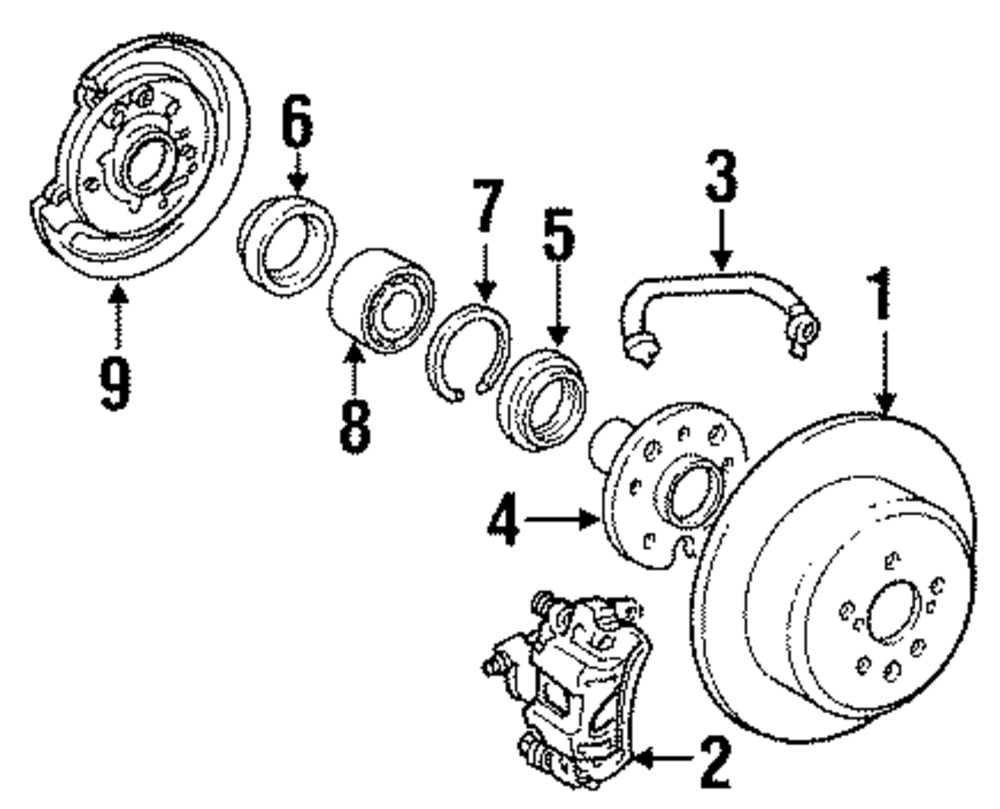 6
3
7
5
1
9
8
4
2