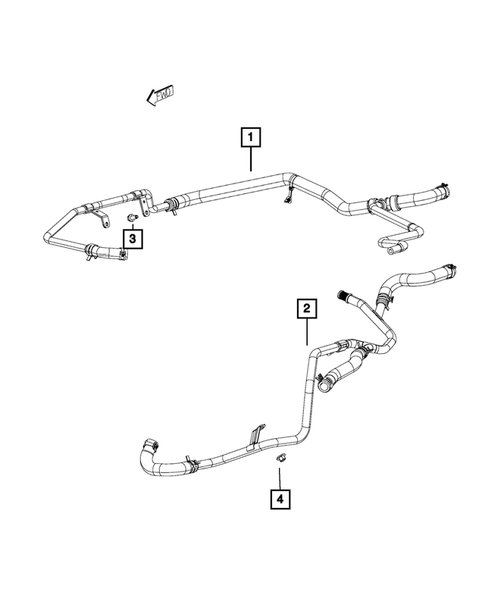 FWD

1

3

2

4