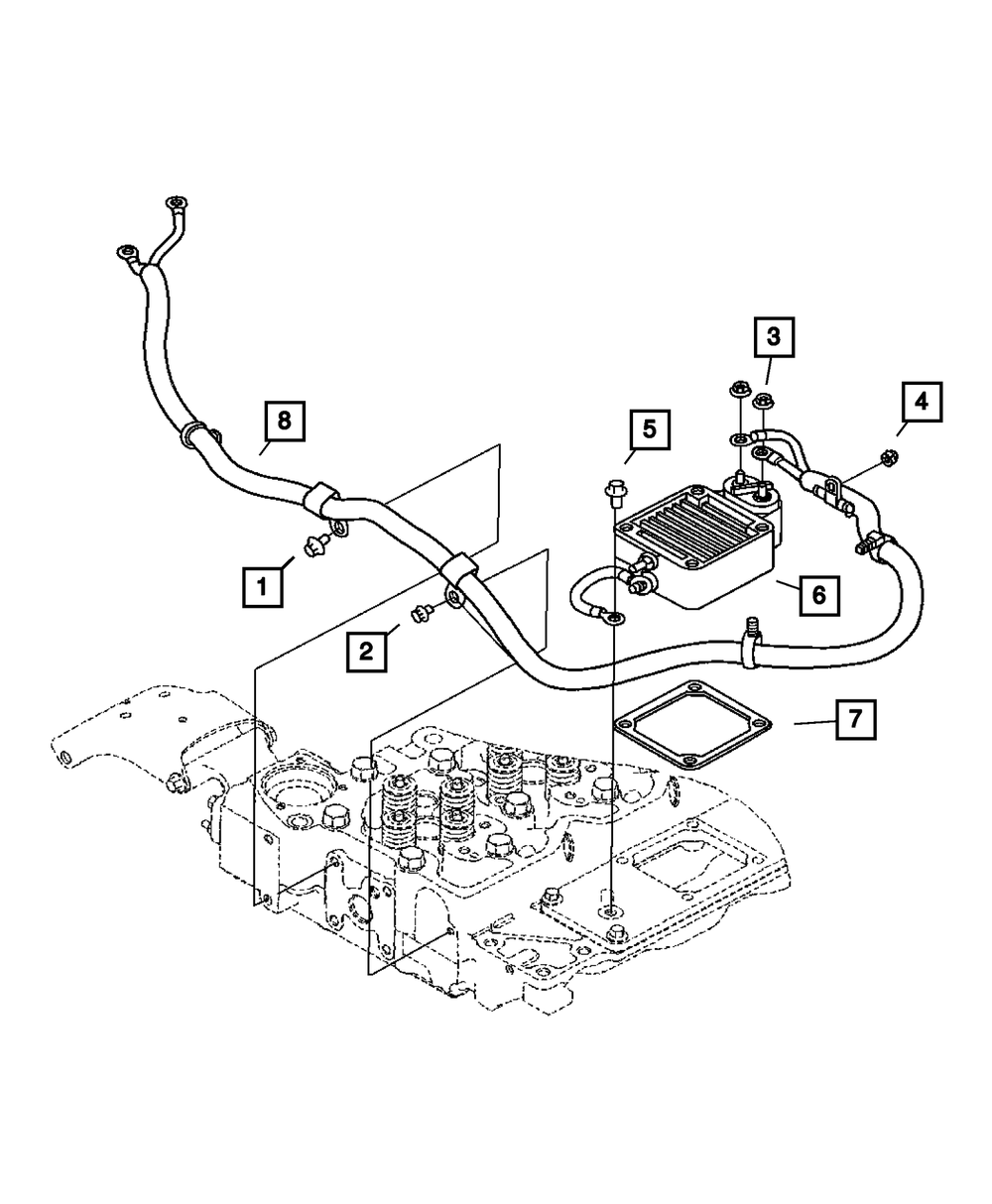 3
4
8
5
1
6
2
7