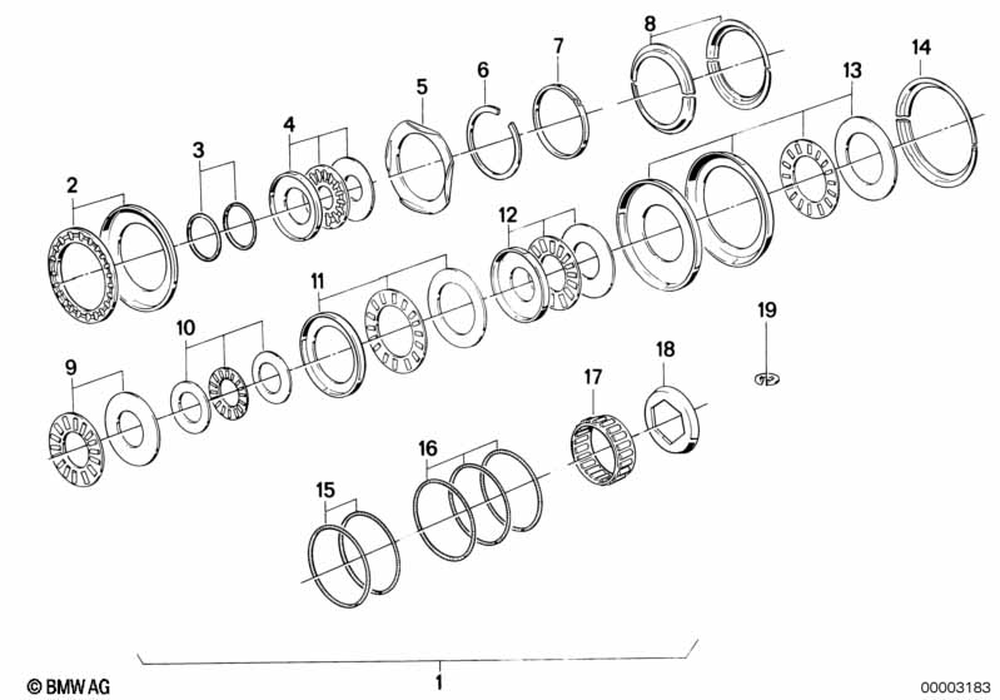 8
7
14
6
5
13
4
3
2
12
11
19
10
18
9
17
16
15
1
© BMW AG
00003183