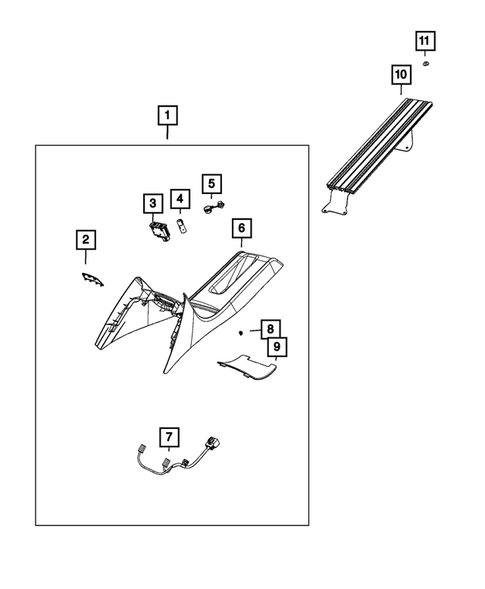 11
10
1
5
3
4
6
2
8
9
7