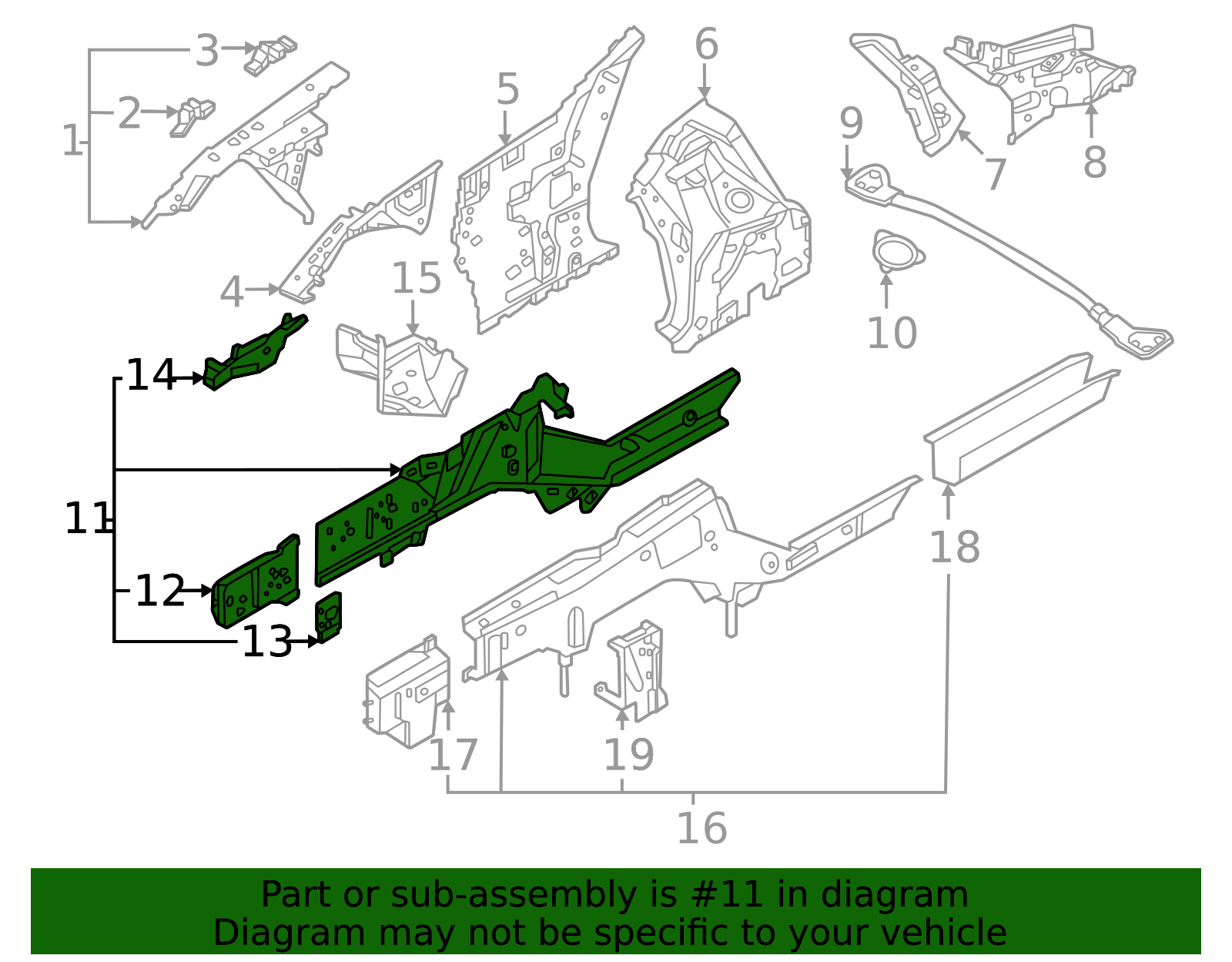 3
2
1
5
6
9
7
8
4
15
10
14
11
12
13
18
17
19
16

Part or sub-assembly is #11 in diagram
Diagram may not be specific to your vehicle